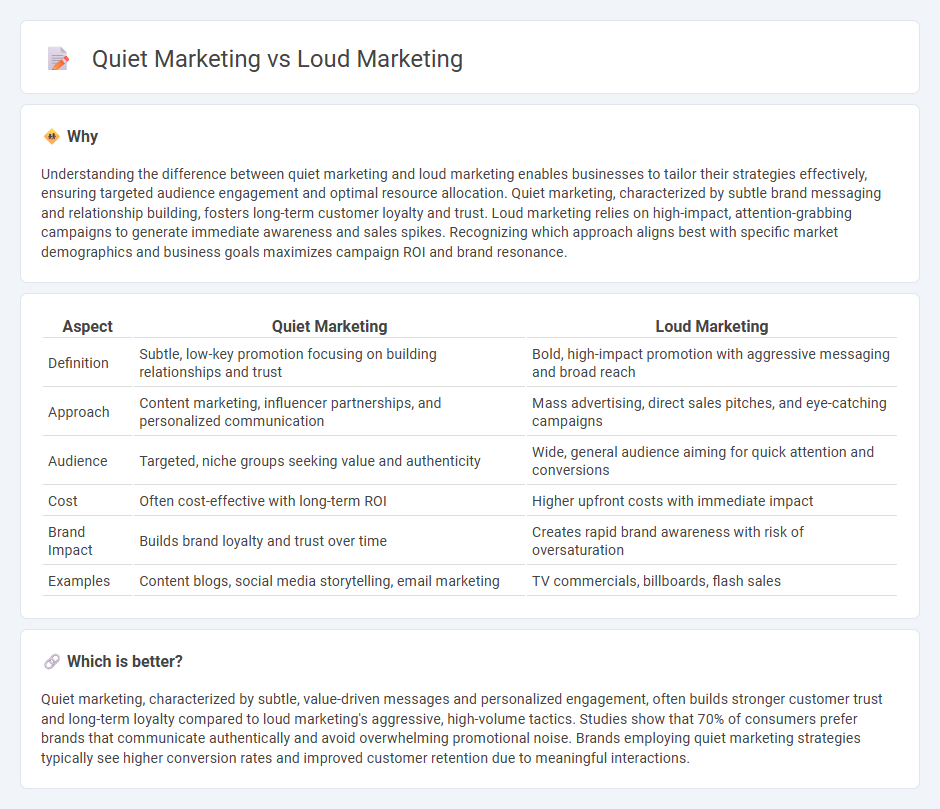 Quiet Marketing vs Loud Marketing

Why

Understanding the difference between quiet marketing and loud marketing enables businesses to tailor their strategies effectively, ensuring targeted audience engagement and optimal resource allocation. Quiet marketing, characterized by subtle brand messaging and relationship building, fosters long-term customer loyalty and trust. Loud marketing relies on high-impact, attention-grabbing campaigns to generate immediate awareness and sales spikes. Recognizing which approach aligns best with specific market demographics and business goals maximizes campaign ROI and brand resonance.

| Aspect | Quiet Marketing | Loud Marketing |
|---|---|---|
| Definition | Subtle, low-key promotion focusing on building relationships and trust | Bold, high-impact promotion with aggressive messaging and broad reach |
| Approach | Content marketing, influencer partnerships, and personalized communication | Mass advertising, direct sales pitches, and eye-catching campaigns |
| Audience | Targeted, niche groups seeking value and authenticity | Wide, general audience aiming for quick attention and conversions |
| Cost | Often cost-effective with long-term ROI | Higher upfront costs with immediate impact |
| Brand Impact | Builds brand loyalty and trust over time | Creates rapid brand awareness with risk of oversaturation |
| Examples | Content blogs, social media storytelling, email marketing | TV commercials, billboards, flash sales |

Which is better?

Quiet marketing, characterized by subtle, value-driven messages and personalized engagement, often builds stronger customer trust and long-term loyalty compared to loud marketing's aggressive, high-volume tactics. Studies show that 70% of consumers prefer brands that communicate authentically and avoid overwhelming promotional noise. Brands employing quiet marketing strategies typically see higher conversion rates and improved customer retention due to meaningful interactions.