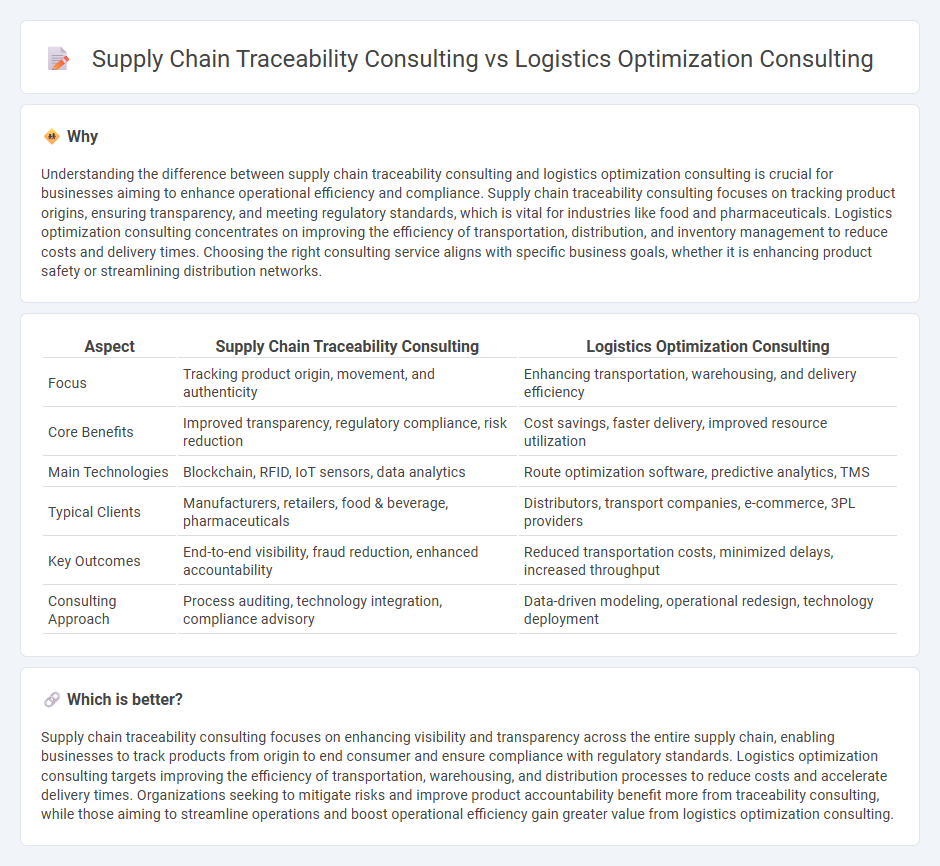 Supply Chain Traceability Consulting vs Logistics Optimization Consulting

Why

Understanding the difference between supply chain traceability consulting and logistics optimization consulting is crucial for businesses aiming to enhance operational efficiency and compliance. Supply chain traceability consulting focuses on tracking product origins, ensuring transparency, and meeting regulatory standards, which is vital for industries like food and pharmaceuticals. Logistics optimization consulting concentrates on improving the efficiency of transportation, distribution, and inventory management to reduce costs and delivery times. Choosing the right consulting service aligns with specific business goals, whether it is enhancing product safety or streamlining distribution networks.

| Aspect | Supply Chain Traceability Consulting | Logistics Optimization Consulting |
|---|---|---|
| Focus | Tracking product origin, movement, and authenticity | Enhancing transportation, warehousing, and delivery efficiency |
| Core Benefits | Improved transparency, regulatory compliance, risk reduction | Cost savings, faster delivery, improved resource utilization |
| Main Technologies | Blockchain, RFID, IoT sensors, data analytics | Route optimization software, predictive analytics, TMS |
| Typical Clients | Manufacturers, retailers, food & beverage, pharmaceuticals | Distributors, transport companies, e-commerce, 3PL providers |
| Key Outcomes | End-to-end visibility, fraud reduction, enhanced accountability | Reduced transportation costs, minimized delays, increased throughput |
| Consulting Approach | Process auditing, technology integration, compliance advisory | Data-driven modeling, operational redesign, technology deployment |

Which is better?

Supply chain traceability consulting focuses on enhancing visibility and transparency across the entire supply chain, enabling businesses to track products from origin to end consumer and ensure compliance with regulatory standards. Logistics optimization consulting targets improving the efficiency of transportation, warehousing, and distribution processes to reduce costs and accelerate delivery times. Organizations seeking to mitigate risks and improve product accountability benefit more from traceability consulting, while those aiming to streamline operations and boost operational efficiency gain greater value from logistics optimization consulting.