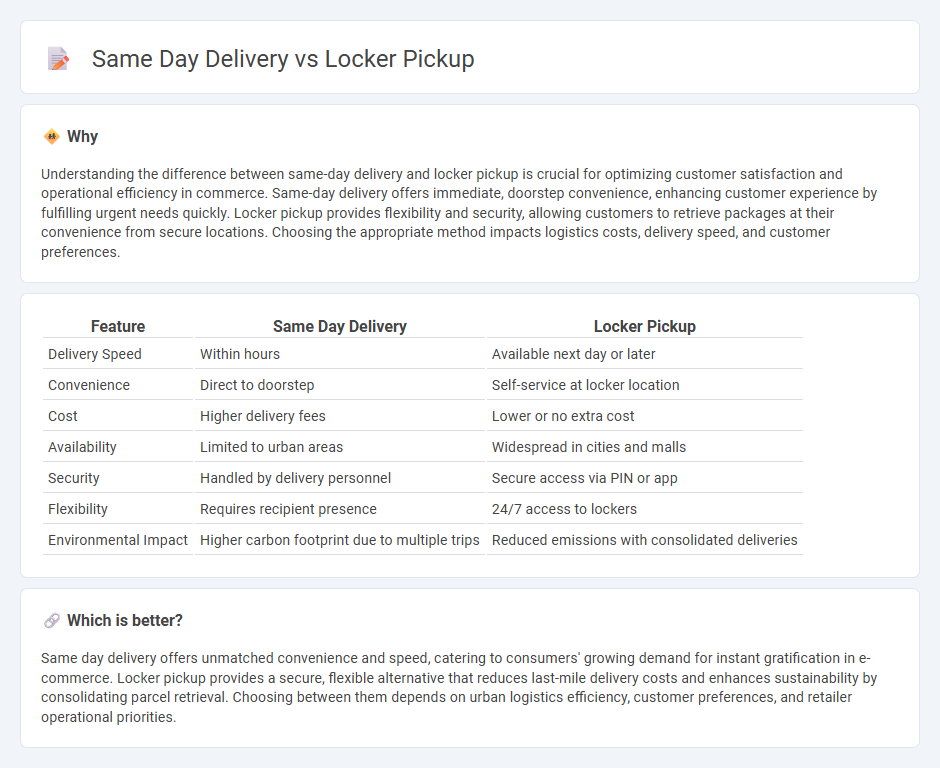 Same Day Delivery vs Locker Pickup

Why

Understanding the difference between same-day delivery and locker pickup is crucial for optimizing customer satisfaction and operational efficiency in commerce. Same-day delivery offers immediate, doorstep convenience, enhancing customer experience by fulfilling urgent needs quickly. Locker pickup provides flexibility and security, allowing customers to retrieve packages at their convenience from secure locations. Choosing the appropriate method impacts logistics costs, delivery speed, and customer preferences.

| Feature | Same Day Delivery | Locker Pickup |
|---|---|---|
| Delivery Speed | Within hours | Available next day or later |
| Convenience | Direct to doorstep | Self-service at locker location |
| Cost | Higher delivery fees | Lower or no extra cost |
| Availability | Limited to urban areas | Widespread in cities and malls |
| Security | Handled by delivery personnel | Secure access via PIN or app |
| Flexibility | Requires recipient presence | 24/7 access to lockers |
| Environmental Impact | Higher carbon footprint due to multiple trips | Reduced emissions with consolidated deliveries |

Which is better?

Same day delivery offers unmatched convenience and speed, catering to consumers' growing demand for instant gratification in e-commerce. Locker pickup provides a secure, flexible alternative that reduces last-mile delivery costs and enhances sustainability by consolidating parcel retrieval. Choosing between them depends on urban logistics efficiency, customer preferences, and retailer operational priorities.