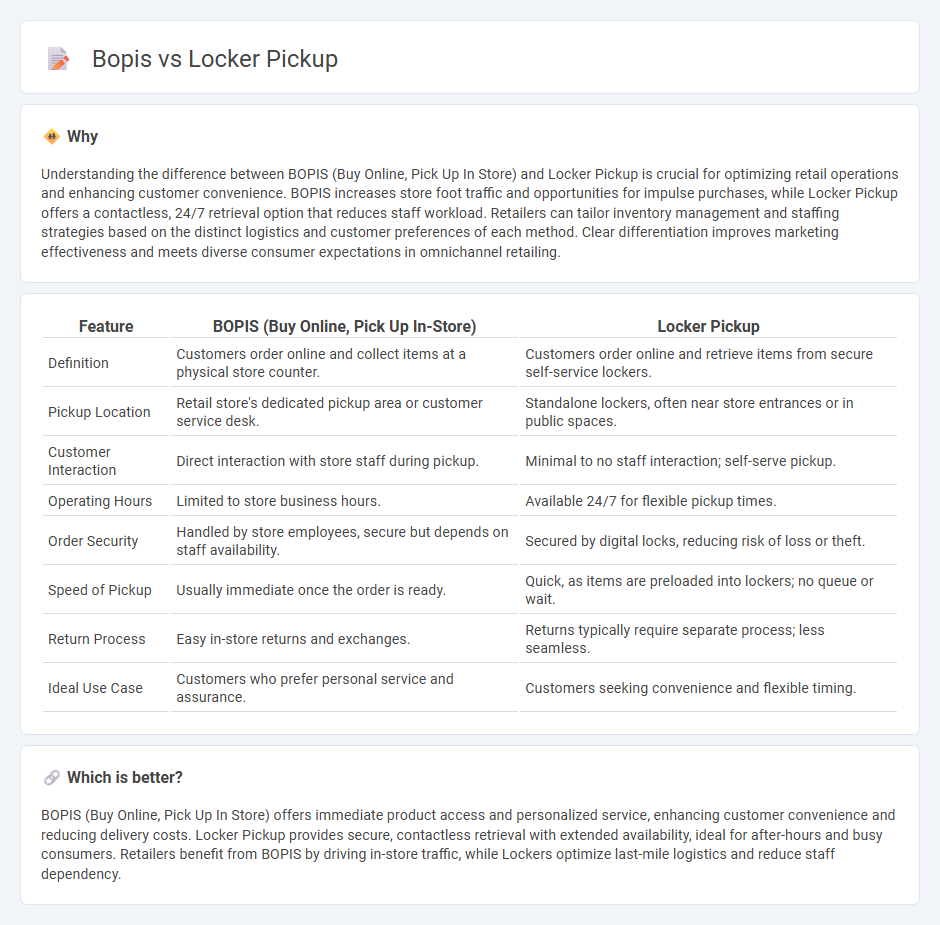 Bopis vs Locker Pickup

Why

Understanding the difference between BOPIS (Buy Online, Pick Up In Store) and Locker Pickup is crucial for optimizing retail operations and enhancing customer convenience. BOPIS increases store foot traffic and opportunities for impulse purchases, while Locker Pickup offers a contactless, 24/7 retrieval option that reduces staff workload. Retailers can tailor inventory management and staffing strategies based on the distinct logistics and customer preferences of each method. Clear differentiation improves marketing effectiveness and meets diverse consumer expectations in omnichannel retailing.

| Feature | BOPIS (Buy Online, Pick Up In-Store) | Locker Pickup |
|---|---|---|
| Definition | Customers order online and collect items at a physical store counter. | Customers order online and retrieve items from secure self-service lockers. |
| Pickup Location | Retail store's dedicated pickup area or customer service desk. | Standalone lockers, often near store entrances or in public spaces. |
| Customer Interaction | Direct interaction with store staff during pickup. | Minimal to no staff interaction; self-serve pickup. |
| Operating Hours | Limited to store business hours. | Available 24/7 for flexible pickup times. |
| Order Security | Handled by store employees, secure but depends on staff availability. | Secured by digital locks, reducing risk of loss or theft. |
| Speed of Pickup | Usually immediate once the order is ready. | Quick, as items are preloaded into lockers; no queue or wait. |
| Return Process | Easy in-store returns and exchanges. | Returns typically require separate process; less seamless. |
| Ideal Use Case | Customers who prefer personal service and assurance. | Customers seeking convenience and flexible timing. |

Which is better?

BOPIS (Buy Online, Pick Up In Store) offers immediate product access and personalized service, enhancing customer convenience and reducing delivery costs. Locker Pickup provides secure, contactless retrieval with extended availability, ideal for after-hours and busy consumers. Retailers benefit from BOPIS by driving in-store traffic, while Lockers optimize last-mile logistics and reduce staff dependency.