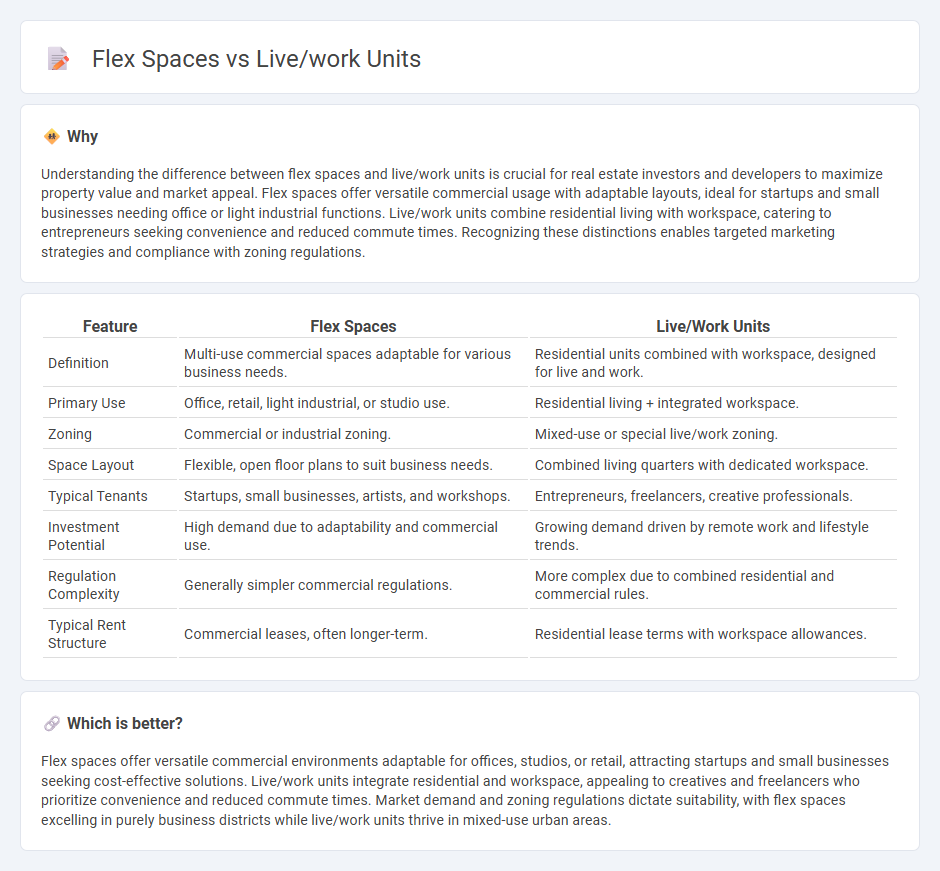 Flex Spaces vs Live/work Units

Why

Understanding the difference between flex spaces and live/work units is crucial for real estate investors and developers to maximize property value and market appeal. Flex spaces offer versatile commercial usage with adaptable layouts, ideal for startups and small businesses needing office or light industrial functions. Live/work units combine residential living with workspace, catering to entrepreneurs seeking convenience and reduced commute times. Recognizing these distinctions enables targeted marketing strategies and compliance with zoning regulations.

| Feature | Flex Spaces | Live/Work Units |
|---|---|---|
| Definition | Multi-use commercial spaces adaptable for various business needs. | Residential units combined with workspace, designed for live and work. |
| Primary Use | Office, retail, light industrial, or studio use. | Residential living + integrated workspace. |
| Zoning | Commercial or industrial zoning. | Mixed-use or special live/work zoning. |
| Space Layout | Flexible, open floor plans to suit business needs. | Combined living quarters with dedicated workspace. |
| Typical Tenants | Startups, small businesses, artists, and workshops. | Entrepreneurs, freelancers, creative professionals. |
| Investment Potential | High demand due to adaptability and commercial use. | Growing demand driven by remote work and lifestyle trends. |
| Regulation Complexity | Generally simpler commercial regulations. | More complex due to combined residential and commercial rules. |
| Typical Rent Structure | Commercial leases, often longer-term. | Residential lease terms with workspace allowances. |

Which is better?

Flex spaces offer versatile commercial environments adaptable for offices, studios, or retail, attracting startups and small businesses seeking cost-effective solutions. Live/work units integrate residential and workspace, appealing to creatives and freelancers who prioritize convenience and reduced commute times. Market demand and zoning regulations dictate suitability, with flex spaces excelling in purely business districts while live/work units thrive in mixed-use urban areas.