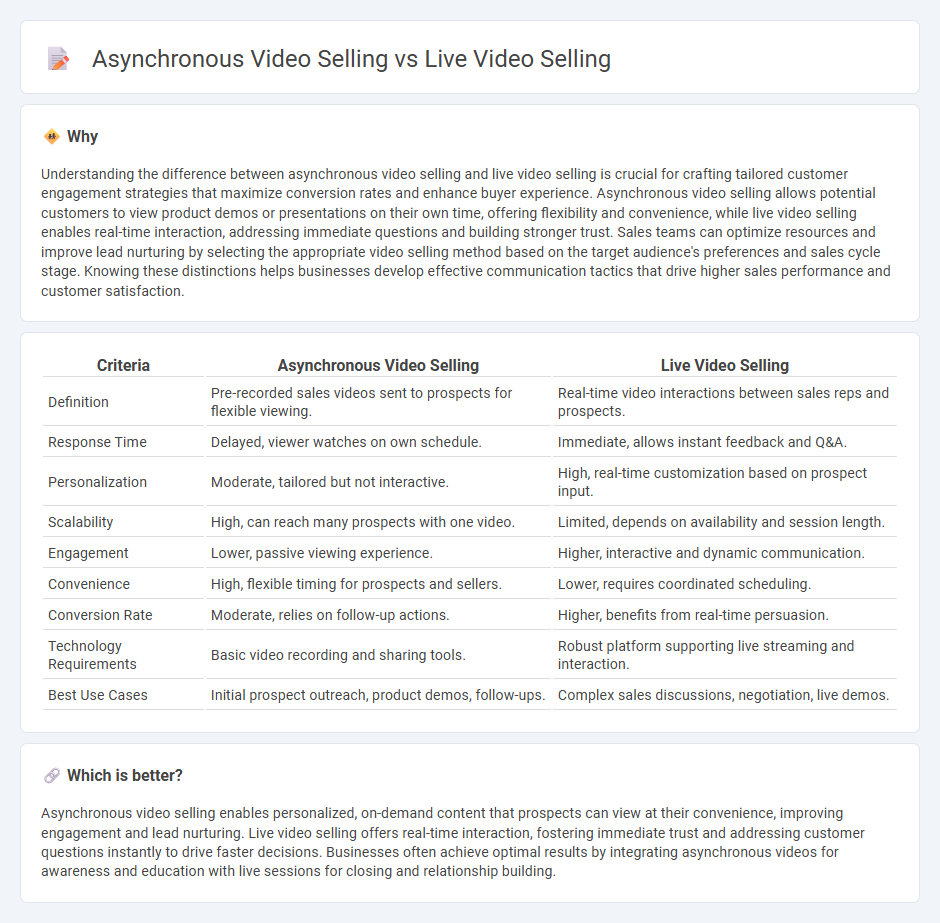 Asynchronous Video Selling vs Live Video Selling

Why

Understanding the difference between asynchronous video selling and live video selling is crucial for crafting tailored customer engagement strategies that maximize conversion rates and enhance buyer experience. Asynchronous video selling allows potential customers to view product demos or presentations on their own time, offering flexibility and convenience, while live video selling enables real-time interaction, addressing immediate questions and building stronger trust. Sales teams can optimize resources and improve lead nurturing by selecting the appropriate video selling method based on the target audience's preferences and sales cycle stage. Knowing these distinctions helps businesses develop effective communication tactics that drive higher sales performance and customer satisfaction.

| Criteria | Asynchronous Video Selling | Live Video Selling |
|---|---|---|
| Definition | Pre-recorded sales videos sent to prospects for flexible viewing. | Real-time video interactions between sales reps and prospects. |
| Response Time | Delayed, viewer watches on own schedule. | Immediate, allows instant feedback and Q&A. |
| Personalization | Moderate, tailored but not interactive. | High, real-time customization based on prospect input. |
| Scalability | High, can reach many prospects with one video. | Limited, depends on availability and session length. |
| Engagement | Lower, passive viewing experience. | Higher, interactive and dynamic communication. |
| Convenience | High, flexible timing for prospects and sellers. | Lower, requires coordinated scheduling. |
| Conversion Rate | Moderate, relies on follow-up actions. | Higher, benefits from real-time persuasion. |
| Technology Requirements | Basic video recording and sharing tools. | Robust platform supporting live streaming and interaction. |
| Best Use Cases | Initial prospect outreach, product demos, follow-ups. | Complex sales discussions, negotiation, live demos. |

Which is better?

Asynchronous video selling enables personalized, on-demand content that prospects can view at their convenience, improving engagement and lead nurturing. Live video selling offers real-time interaction, fostering immediate trust and addressing customer questions instantly to drive faster decisions. Businesses often achieve optimal results by integrating asynchronous videos for awareness and education with live sessions for closing and relationship building.