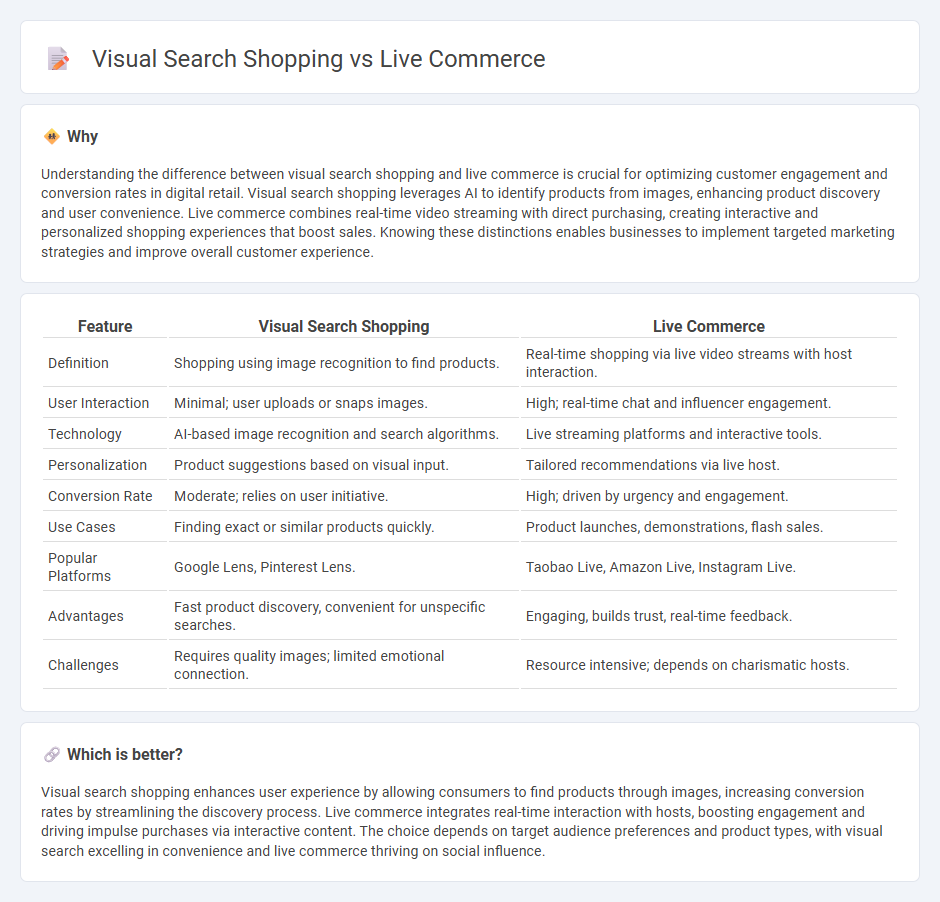 Visual Search Shopping vs Live Commerce

Why

Understanding the difference between visual search shopping and live commerce is crucial for optimizing customer engagement and conversion rates in digital retail. Visual search shopping leverages AI to identify products from images, enhancing product discovery and user convenience. Live commerce combines real-time video streaming with direct purchasing, creating interactive and personalized shopping experiences that boost sales. Knowing these distinctions enables businesses to implement targeted marketing strategies and improve overall customer experience.

| Feature | Visual Search Shopping | Live Commerce |
|---|---|---|
| Definition | Shopping using image recognition to find products. | Real-time shopping via live video streams with host interaction. |
| User Interaction | Minimal; user uploads or snaps images. | High; real-time chat and influencer engagement. |
| Technology | AI-based image recognition and search algorithms. | Live streaming platforms and interactive tools. |
| Personalization | Product suggestions based on visual input. | Tailored recommendations via live host. |
| Conversion Rate | Moderate; relies on user initiative. | High; driven by urgency and engagement. |
| Use Cases | Finding exact or similar products quickly. | Product launches, demonstrations, flash sales. |
| Popular Platforms | Google Lens, Pinterest Lens. | Taobao Live, Amazon Live, Instagram Live. |
| Advantages | Fast product discovery, convenient for unspecific searches. | Engaging, builds trust, real-time feedback. |
| Challenges | Requires quality images; limited emotional connection. | Resource intensive; depends on charismatic hosts. |

Which is better?

Visual search shopping enhances user experience by allowing consumers to find products through images, increasing conversion rates by streamlining the discovery process. Live commerce integrates real-time interaction with hosts, boosting engagement and driving impulse purchases via interactive content. The choice depends on target audience preferences and product types, with visual search excelling in convenience and live commerce thriving on social influence.