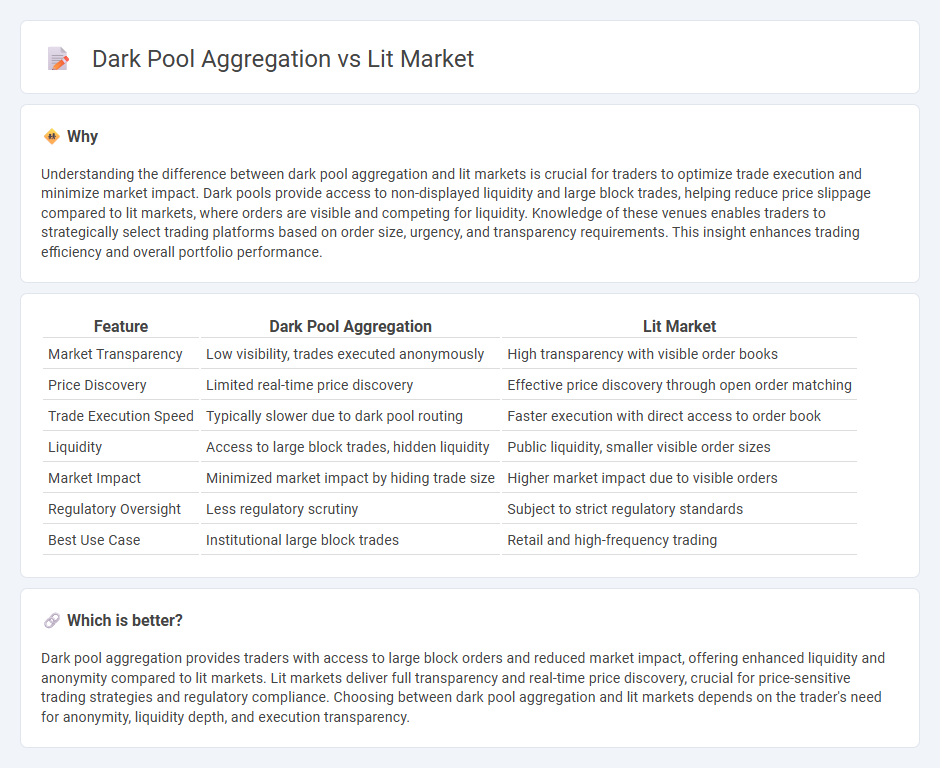 Dark Pool Aggregation vs Lit Market

Why

Understanding the difference between dark pool aggregation and lit markets is crucial for traders to optimize trade execution and minimize market impact. Dark pools provide access to non-displayed liquidity and large block trades, helping reduce price slippage compared to lit markets, where orders are visible and competing for liquidity. Knowledge of these venues enables traders to strategically select trading platforms based on order size, urgency, and transparency requirements. This insight enhances trading efficiency and overall portfolio performance.

| Feature | Dark Pool Aggregation | Lit Market |
|---|---|---|
| Market Transparency | Low visibility, trades executed anonymously | High transparency with visible order books |
| Price Discovery | Limited real-time price discovery | Effective price discovery through open order matching |
| Trade Execution Speed | Typically slower due to dark pool routing | Faster execution with direct access to order book |
| Liquidity | Access to large block trades, hidden liquidity | Public liquidity, smaller visible order sizes |
| Market Impact | Minimized market impact by hiding trade size | Higher market impact due to visible orders |
| Regulatory Oversight | Less regulatory scrutiny | Subject to strict regulatory standards |
| Best Use Case | Institutional large block trades | Retail and high-frequency trading |

Which is better?

Dark pool aggregation provides traders with access to large block orders and reduced market impact, offering enhanced liquidity and anonymity compared to lit markets. Lit markets deliver full transparency and real-time price discovery, crucial for price-sensitive trading strategies and regulatory compliance. Choosing between dark pool aggregation and lit markets depends on the trader's need for anonymity, liquidity depth, and execution transparency.