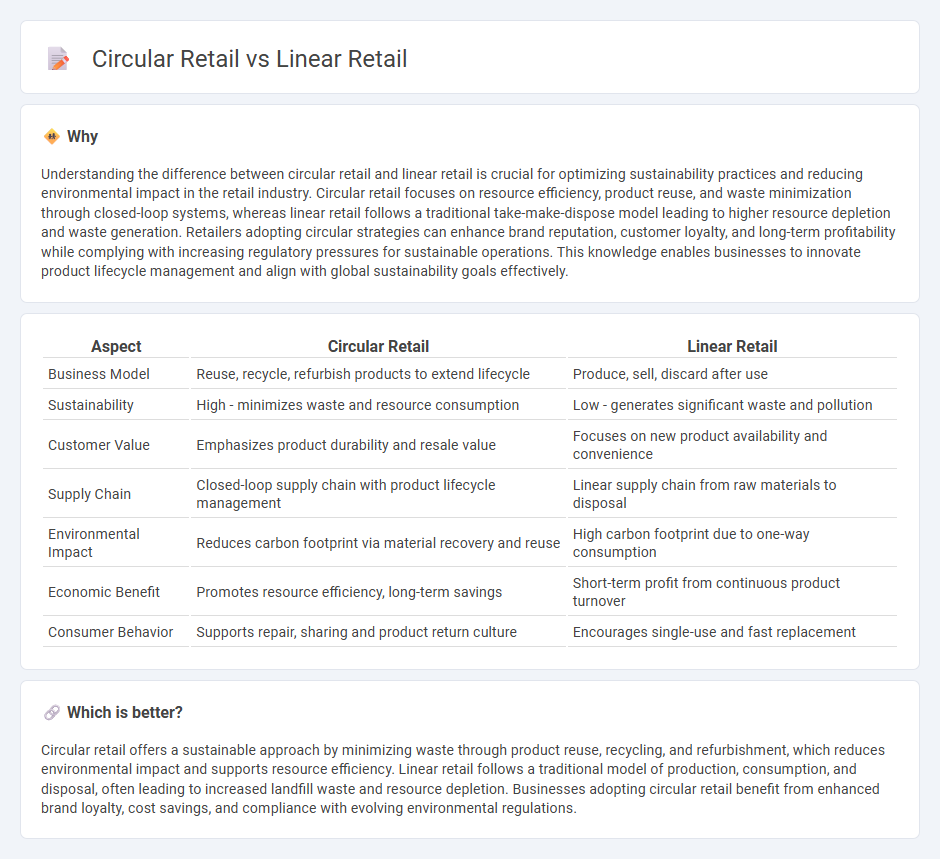 Circular Retail vs Linear Retail

Why

Understanding the difference between circular retail and linear retail is crucial for optimizing sustainability practices and reducing environmental impact in the retail industry. Circular retail focuses on resource efficiency, product reuse, and waste minimization through closed-loop systems, whereas linear retail follows a traditional take-make-dispose model leading to higher resource depletion and waste generation. Retailers adopting circular strategies can enhance brand reputation, customer loyalty, and long-term profitability while complying with increasing regulatory pressures for sustainable operations. This knowledge enables businesses to innovate product lifecycle management and align with global sustainability goals effectively.

| Aspect | Circular Retail | Linear Retail |
|---|---|---|
| Business Model | Reuse, recycle, refurbish products to extend lifecycle | Produce, sell, discard after use |
| Sustainability | High - minimizes waste and resource consumption | Low - generates significant waste and pollution |
| Customer Value | Emphasizes product durability and resale value | Focuses on new product availability and convenience |
| Supply Chain | Closed-loop supply chain with product lifecycle management | Linear supply chain from raw materials to disposal |
| Environmental Impact | Reduces carbon footprint via material recovery and reuse | High carbon footprint due to one-way consumption |
| Economic Benefit | Promotes resource efficiency, long-term savings | Short-term profit from continuous product turnover |
| Consumer Behavior | Supports repair, sharing and product return culture | Encourages single-use and fast replacement |

Which is better?

Circular retail offers a sustainable approach by minimizing waste through product reuse, recycling, and refurbishment, which reduces environmental impact and supports resource efficiency. Linear retail follows a traditional model of production, consumption, and disposal, often leading to increased landfill waste and resource depletion. Businesses adopting circular retail benefit from enhanced brand loyalty, cost savings, and compliance with evolving environmental regulations.