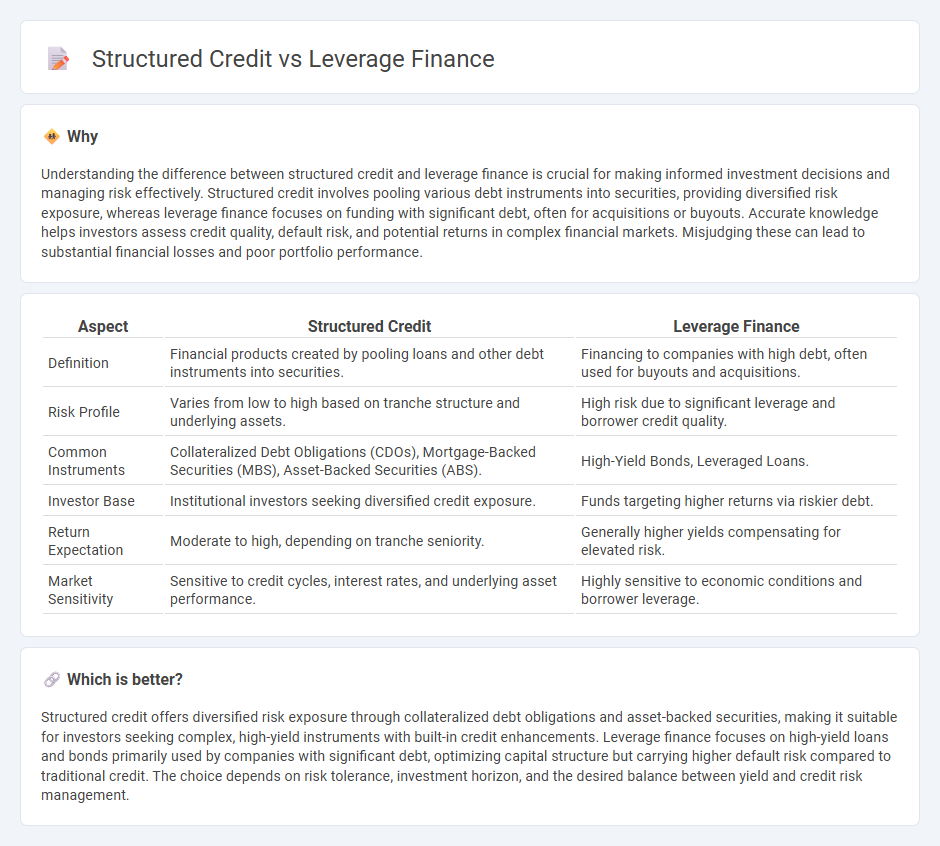 Structured Credit vs Leverage Finance

Why

Understanding the difference between structured credit and leverage finance is crucial for making informed investment decisions and managing risk effectively. Structured credit involves pooling various debt instruments into securities, providing diversified risk exposure, whereas leverage finance focuses on funding with significant debt, often for acquisitions or buyouts. Accurate knowledge helps investors assess credit quality, default risk, and potential returns in complex financial markets. Misjudging these can lead to substantial financial losses and poor portfolio performance.

| Aspect | Structured Credit | Leverage Finance |
|---|---|---|
| Definition | Financial products created by pooling loans and other debt instruments into securities. | Financing to companies with high debt, often used for buyouts and acquisitions. |
| Risk Profile | Varies from low to high based on tranche structure and underlying assets. | High risk due to significant leverage and borrower credit quality. |
| Common Instruments | Collateralized Debt Obligations (CDOs), Mortgage-Backed Securities (MBS), Asset-Backed Securities (ABS). | High-Yield Bonds, Leveraged Loans. |
| Investor Base | Institutional investors seeking diversified credit exposure. | Funds targeting higher returns via riskier debt. |
| Return Expectation | Moderate to high, depending on tranche seniority. | Generally higher yields compensating for elevated risk. |
| Market Sensitivity | Sensitive to credit cycles, interest rates, and underlying asset performance. | Highly sensitive to economic conditions and borrower leverage. |

Which is better?

Structured credit offers diversified risk exposure through collateralized debt obligations and asset-backed securities, making it suitable for investors seeking complex, high-yield instruments with built-in credit enhancements. Leverage finance focuses on high-yield loans and bonds primarily used by companies with significant debt, optimizing capital structure but carrying higher default risk compared to traditional credit. The choice depends on risk tolerance, investment horizon, and the desired balance between yield and credit risk management.