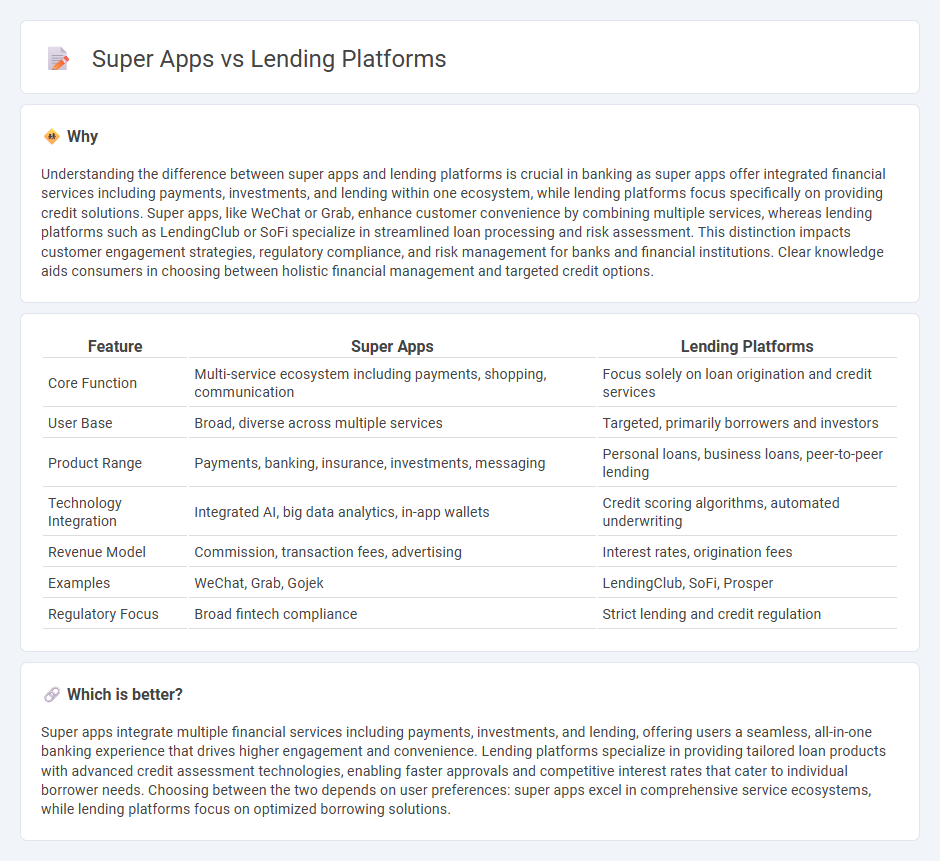 Super Apps vs Lending Platforms

Why

Understanding the difference between super apps and lending platforms is crucial in banking as super apps offer integrated financial services including payments, investments, and lending within one ecosystem, while lending platforms focus specifically on providing credit solutions. Super apps, like WeChat or Grab, enhance customer convenience by combining multiple services, whereas lending platforms such as LendingClub or SoFi specialize in streamlined loan processing and risk assessment. This distinction impacts customer engagement strategies, regulatory compliance, and risk management for banks and financial institutions. Clear knowledge aids consumers in choosing between holistic financial management and targeted credit options.

| Feature | Super Apps | Lending Platforms |
|---|---|---|
| Core Function | Multi-service ecosystem including payments, shopping, communication | Focus solely on loan origination and credit services |
| User Base | Broad, diverse across multiple services | Targeted, primarily borrowers and investors |
| Product Range | Payments, banking, insurance, investments, messaging | Personal loans, business loans, peer-to-peer lending |
| Technology Integration | Integrated AI, big data analytics, in-app wallets | Credit scoring algorithms, automated underwriting |
| Revenue Model | Commission, transaction fees, advertising | Interest rates, origination fees |
| Examples | WeChat, Grab, Gojek | LendingClub, SoFi, Prosper |
| Regulatory Focus | Broad fintech compliance | Strict lending and credit regulation |

Which is better?

Super apps integrate multiple financial services including payments, investments, and lending, offering users a seamless, all-in-one banking experience that drives higher engagement and convenience. Lending platforms specialize in providing tailored loan products with advanced credit assessment technologies, enabling faster approvals and competitive interest rates that cater to individual borrower needs. Choosing between the two depends on user preferences: super apps excel in comprehensive service ecosystems, while lending platforms focus on optimized borrowing solutions.