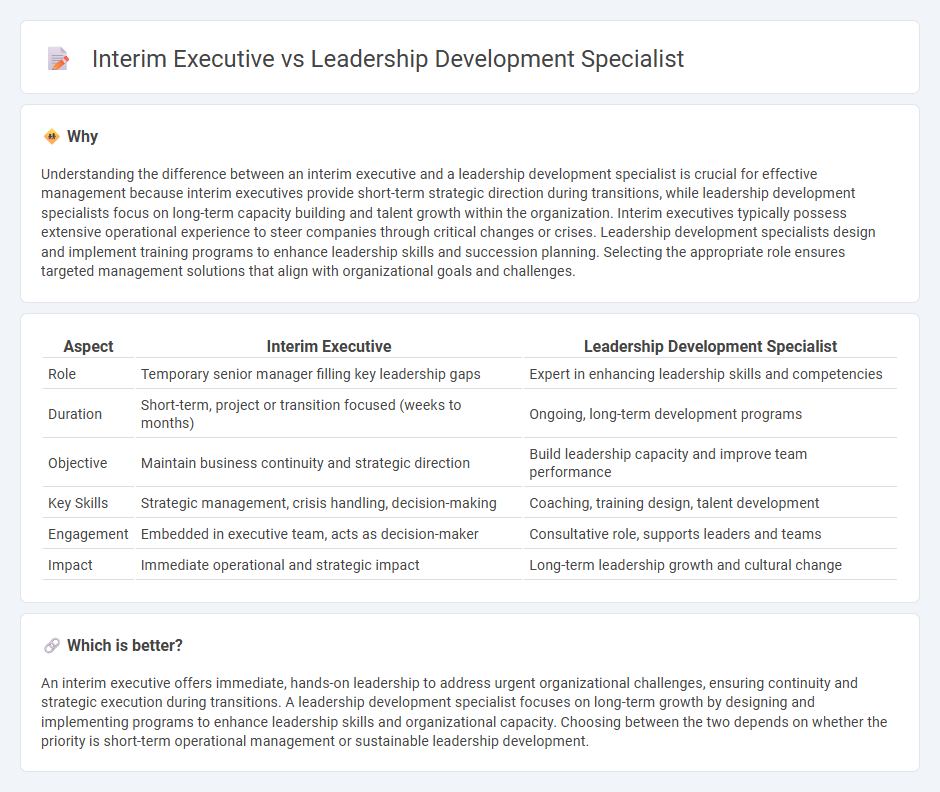 Interim Executive vs Leadership Development Specialist

Why

Understanding the difference between an interim executive and a leadership development specialist is crucial for effective management because interim executives provide short-term strategic direction during transitions, while leadership development specialists focus on long-term capacity building and talent growth within the organization. Interim executives typically possess extensive operational experience to steer companies through critical changes or crises. Leadership development specialists design and implement training programs to enhance leadership skills and succession planning. Selecting the appropriate role ensures targeted management solutions that align with organizational goals and challenges.

| Aspect | Interim Executive | Leadership Development Specialist |
|---|---|---|
| Role | Temporary senior manager filling key leadership gaps | Expert in enhancing leadership skills and competencies |
| Duration | Short-term, project or transition focused (weeks to months) | Ongoing, long-term development programs |
| Objective | Maintain business continuity and strategic direction | Build leadership capacity and improve team performance |
| Key Skills | Strategic management, crisis handling, decision-making | Coaching, training design, talent development |
| Engagement | Embedded in executive team, acts as decision-maker | Consultative role, supports leaders and teams |
| Impact | Immediate operational and strategic impact | Long-term leadership growth and cultural change |

Which is better?

An interim executive offers immediate, hands-on leadership to address urgent organizational challenges, ensuring continuity and strategic execution during transitions. A leadership development specialist focuses on long-term growth by designing and implementing programs to enhance leadership skills and organizational capacity. Choosing between the two depends on whether the priority is short-term operational management or sustainable leadership development.