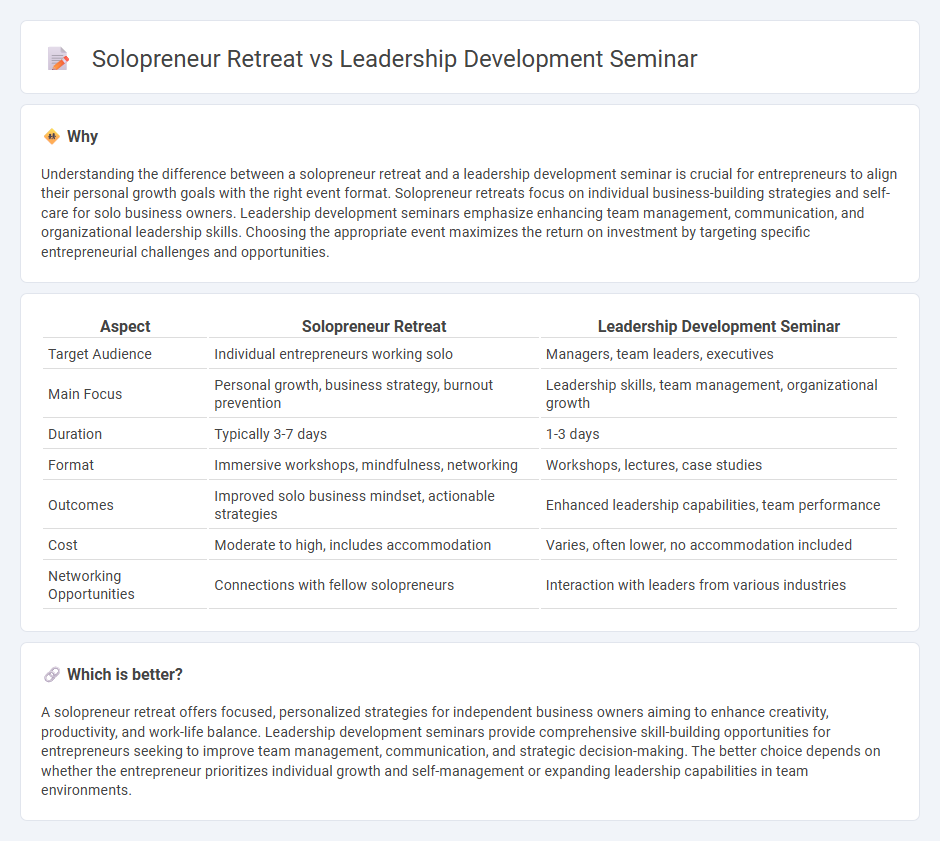 Solopreneur Retreat vs Leadership Development Seminar

Why

Understanding the difference between a solopreneur retreat and a leadership development seminar is crucial for entrepreneurs to align their personal growth goals with the right event format. Solopreneur retreats focus on individual business-building strategies and self-care for solo business owners. Leadership development seminars emphasize enhancing team management, communication, and organizational leadership skills. Choosing the appropriate event maximizes the return on investment by targeting specific entrepreneurial challenges and opportunities.

| Aspect | Solopreneur Retreat | Leadership Development Seminar |
|---|---|---|
| Target Audience | Individual entrepreneurs working solo | Managers, team leaders, executives |
| Main Focus | Personal growth, business strategy, burnout prevention | Leadership skills, team management, organizational growth |
| Duration | Typically 3-7 days | 1-3 days |
| Format | Immersive workshops, mindfulness, networking | Workshops, lectures, case studies |
| Outcomes | Improved solo business mindset, actionable strategies | Enhanced leadership capabilities, team performance |
| Cost | Moderate to high, includes accommodation | Varies, often lower, no accommodation included |
| Networking Opportunities | Connections with fellow solopreneurs | Interaction with leaders from various industries |

Which is better?

A solopreneur retreat offers focused, personalized strategies for independent business owners aiming to enhance creativity, productivity, and work-life balance. Leadership development seminars provide comprehensive skill-building opportunities for entrepreneurs seeking to improve team management, communication, and strategic decision-making. The better choice depends on whether the entrepreneur prioritizes individual growth and self-management or expanding leadership capabilities in team environments.