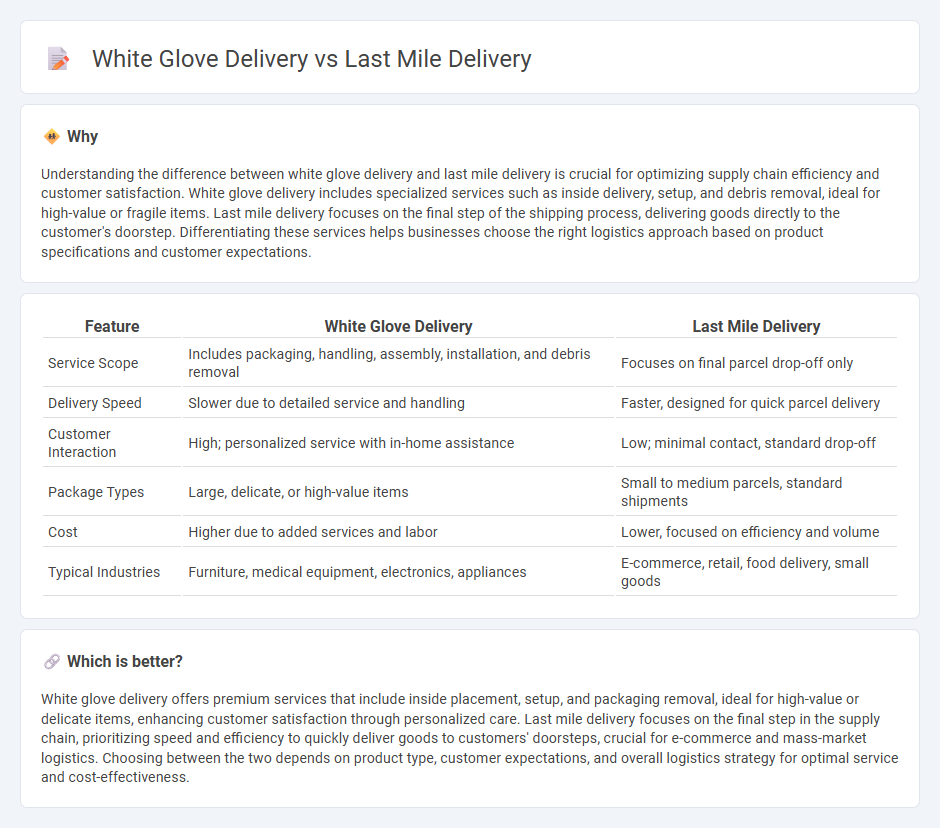 White Glove Delivery vs Last Mile Delivery

Why

Understanding the difference between white glove delivery and last mile delivery is crucial for optimizing supply chain efficiency and customer satisfaction. White glove delivery includes specialized services such as inside delivery, setup, and debris removal, ideal for high-value or fragile items. Last mile delivery focuses on the final step of the shipping process, delivering goods directly to the customer's doorstep. Differentiating these services helps businesses choose the right logistics approach based on product specifications and customer expectations.

| Feature | White Glove Delivery | Last Mile Delivery |
|---|---|---|
| Service Scope | Includes packaging, handling, assembly, installation, and debris removal | Focuses on final parcel drop-off only |
| Delivery Speed | Slower due to detailed service and handling | Faster, designed for quick parcel delivery |
| Customer Interaction | High; personalized service with in-home assistance | Low; minimal contact, standard drop-off |
| Package Types | Large, delicate, or high-value items | Small to medium parcels, standard shipments |
| Cost | Higher due to added services and labor | Lower, focused on efficiency and volume |
| Typical Industries | Furniture, medical equipment, electronics, appliances | E-commerce, retail, food delivery, small goods |

Which is better?

White glove delivery offers premium services that include inside placement, setup, and packaging removal, ideal for high-value or delicate items, enhancing customer satisfaction through personalized care. Last mile delivery focuses on the final step in the supply chain, prioritizing speed and efficiency to quickly deliver goods to customers' doorsteps, crucial for e-commerce and mass-market logistics. Choosing between the two depends on product type, customer expectations, and overall logistics strategy for optimal service and cost-effectiveness.