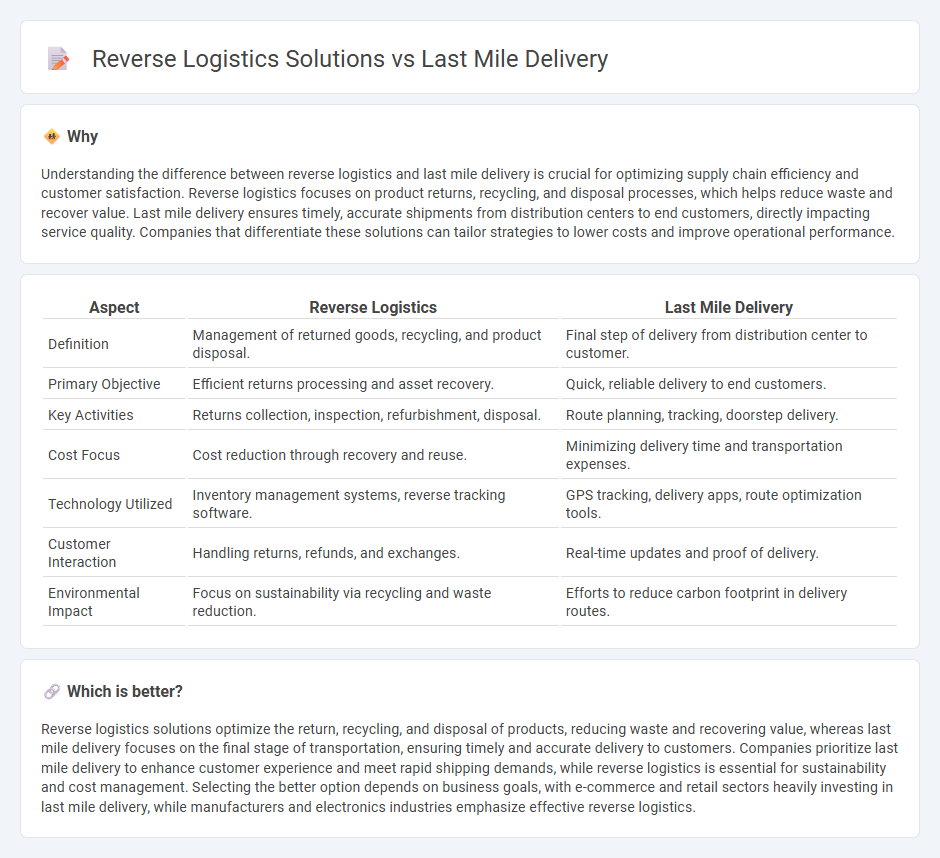 Reverse Logistics Solutions vs Last Mile Delivery

Why

Understanding the difference between reverse logistics and last mile delivery is crucial for optimizing supply chain efficiency and customer satisfaction. Reverse logistics focuses on product returns, recycling, and disposal processes, which helps reduce waste and recover value. Last mile delivery ensures timely, accurate shipments from distribution centers to end customers, directly impacting service quality. Companies that differentiate these solutions can tailor strategies to lower costs and improve operational performance.

| Aspect | Reverse Logistics | Last Mile Delivery |
|---|---|---|
| Definition | Management of returned goods, recycling, and product disposal. | Final step of delivery from distribution center to customer. |
| Primary Objective | Efficient returns processing and asset recovery. | Quick, reliable delivery to end customers. |
| Key Activities | Returns collection, inspection, refurbishment, disposal. | Route planning, tracking, doorstep delivery. |
| Cost Focus | Cost reduction through recovery and reuse. | Minimizing delivery time and transportation expenses. |
| Technology Utilized | Inventory management systems, reverse tracking software. | GPS tracking, delivery apps, route optimization tools. |
| Customer Interaction | Handling returns, refunds, and exchanges. | Real-time updates and proof of delivery. |
| Environmental Impact | Focus on sustainability via recycling and waste reduction. | Efforts to reduce carbon footprint in delivery routes. |

Which is better?

Reverse logistics solutions optimize the return, recycling, and disposal of products, reducing waste and recovering value, whereas last mile delivery focuses on the final stage of transportation, ensuring timely and accurate delivery to customers. Companies prioritize last mile delivery to enhance customer experience and meet rapid shipping demands, while reverse logistics is essential for sustainability and cost management. Selecting the better option depends on business goals, with e-commerce and retail sectors heavily investing in last mile delivery, while manufacturers and electronics industries emphasize effective reverse logistics.