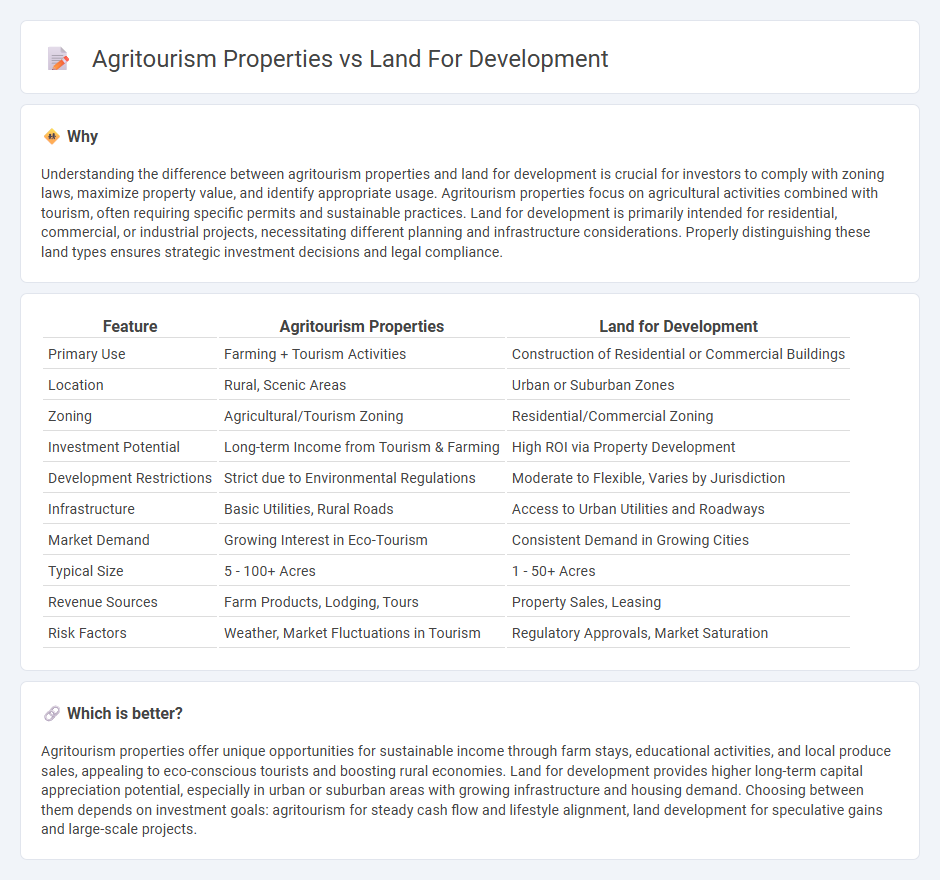 Agritourism Properties vs Land For Development

Why

Understanding the difference between agritourism properties and land for development is crucial for investors to comply with zoning laws, maximize property value, and identify appropriate usage. Agritourism properties focus on agricultural activities combined with tourism, often requiring specific permits and sustainable practices. Land for development is primarily intended for residential, commercial, or industrial projects, necessitating different planning and infrastructure considerations. Properly distinguishing these land types ensures strategic investment decisions and legal compliance.

| Feature | Agritourism Properties | Land for Development |
|---|---|---|
| Primary Use | Farming + Tourism Activities | Construction of Residential or Commercial Buildings |
| Location | Rural, Scenic Areas | Urban or Suburban Zones |
| Zoning | Agricultural/Tourism Zoning | Residential/Commercial Zoning |
| Investment Potential | Long-term Income from Tourism & Farming | High ROI via Property Development |
| Development Restrictions | Strict due to Environmental Regulations | Moderate to Flexible, Varies by Jurisdiction |
| Infrastructure | Basic Utilities, Rural Roads | Access to Urban Utilities and Roadways |
| Market Demand | Growing Interest in Eco-Tourism | Consistent Demand in Growing Cities |
| Typical Size | 5 - 100+ Acres | 1 - 50+ Acres |
| Revenue Sources | Farm Products, Lodging, Tours | Property Sales, Leasing |
| Risk Factors | Weather, Market Fluctuations in Tourism | Regulatory Approvals, Market Saturation |

Which is better?

Agritourism properties offer unique opportunities for sustainable income through farm stays, educational activities, and local produce sales, appealing to eco-conscious tourists and boosting rural economies. Land for development provides higher long-term capital appreciation potential, especially in urban or suburban areas with growing infrastructure and housing demand. Choosing between them depends on investment goals: agritourism for steady cash flow and lifestyle alignment, land development for speculative gains and large-scale projects.