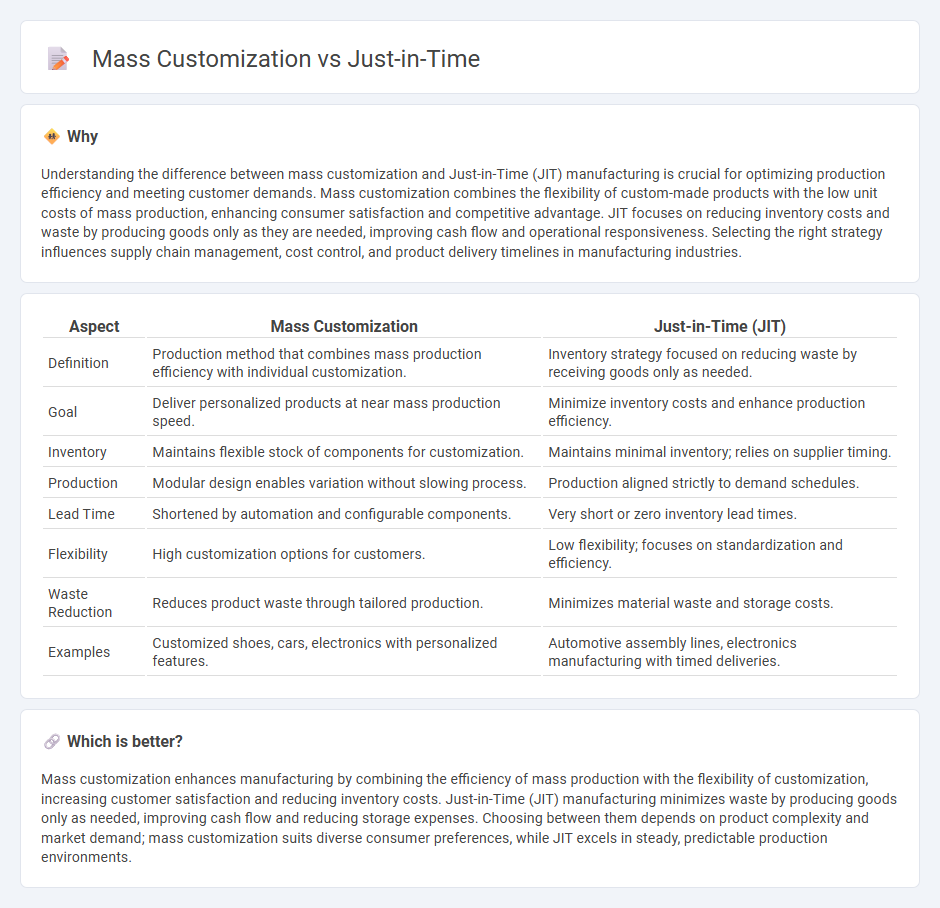 Mass Customization vs Just-in-Time

Why

Understanding the difference between mass customization and Just-in-Time (JIT) manufacturing is crucial for optimizing production efficiency and meeting customer demands. Mass customization combines the flexibility of custom-made products with the low unit costs of mass production, enhancing consumer satisfaction and competitive advantage. JIT focuses on reducing inventory costs and waste by producing goods only as they are needed, improving cash flow and operational responsiveness. Selecting the right strategy influences supply chain management, cost control, and product delivery timelines in manufacturing industries.

| Aspect | Mass Customization | Just-in-Time (JIT) |
|---|---|---|
| Definition | Production method that combines mass production efficiency with individual customization. | Inventory strategy focused on reducing waste by receiving goods only as needed. |
| Goal | Deliver personalized products at near mass production speed. | Minimize inventory costs and enhance production efficiency. |
| Inventory | Maintains flexible stock of components for customization. | Maintains minimal inventory; relies on supplier timing. |
| Production | Modular design enables variation without slowing process. | Production aligned strictly to demand schedules. |
| Lead Time | Shortened by automation and configurable components. | Very short or zero inventory lead times. |
| Flexibility | High customization options for customers. | Low flexibility; focuses on standardization and efficiency. |
| Waste Reduction | Reduces product waste through tailored production. | Minimizes material waste and storage costs. |
| Examples | Customized shoes, cars, electronics with personalized features. | Automotive assembly lines, electronics manufacturing with timed deliveries. |

Which is better?

Mass customization enhances manufacturing by combining the efficiency of mass production with the flexibility of customization, increasing customer satisfaction and reducing inventory costs. Just-in-Time (JIT) manufacturing minimizes waste by producing goods only as needed, improving cash flow and reducing storage expenses. Choosing between them depends on product complexity and market demand; mass customization suits diverse consumer preferences, while JIT excels in steady, predictable production environments.