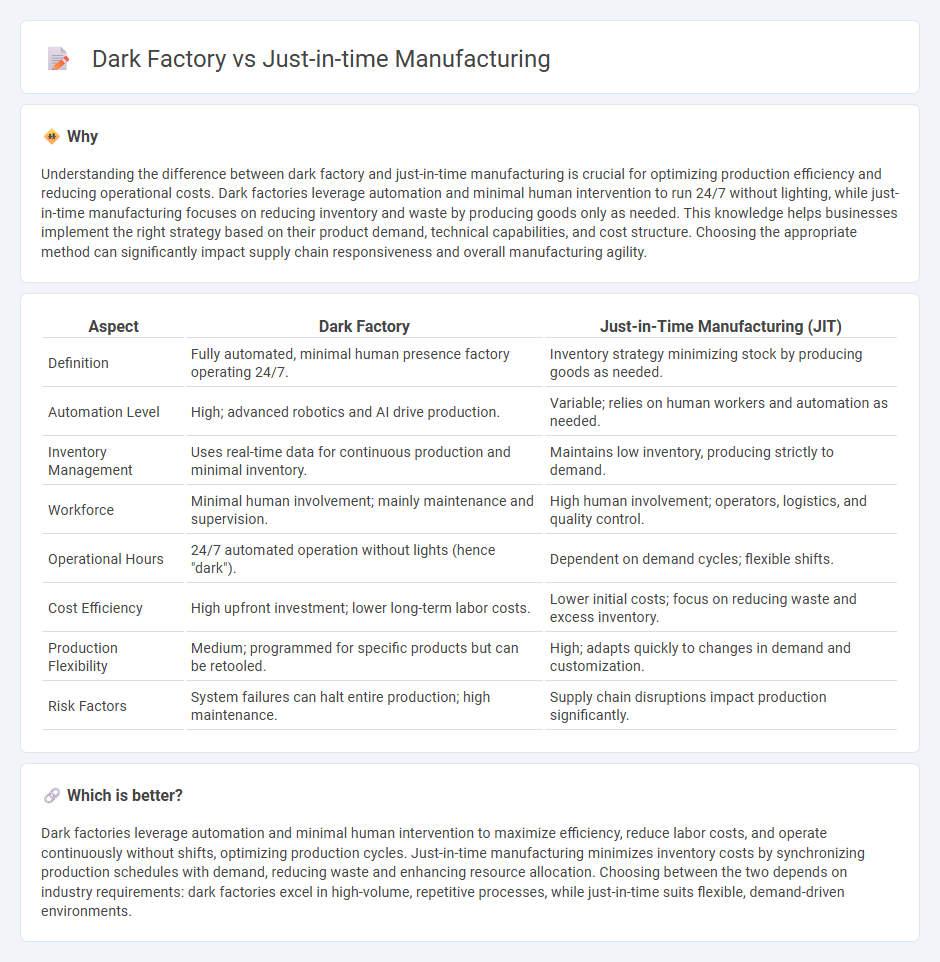 Dark Factory vs Just-in-time Manufacturing

Why

Understanding the difference between dark factory and just-in-time manufacturing is crucial for optimizing production efficiency and reducing operational costs. Dark factories leverage automation and minimal human intervention to run 24/7 without lighting, while just-in-time manufacturing focuses on reducing inventory and waste by producing goods only as needed. This knowledge helps businesses implement the right strategy based on their product demand, technical capabilities, and cost structure. Choosing the appropriate method can significantly impact supply chain responsiveness and overall manufacturing agility.

| Aspect | Dark Factory | Just-in-Time Manufacturing (JIT) |
|---|---|---|
| Definition | Fully automated, minimal human presence factory operating 24/7. | Inventory strategy minimizing stock by producing goods as needed. |
| Automation Level | High; advanced robotics and AI drive production. | Variable; relies on human workers and automation as needed. |
| Inventory Management | Uses real-time data for continuous production and minimal inventory. | Maintains low inventory, producing strictly to demand. |
| Workforce | Minimal human involvement; mainly maintenance and supervision. | High human involvement; operators, logistics, and quality control. |
| Operational Hours | 24/7 automated operation without lights (hence "dark"). | Dependent on demand cycles; flexible shifts. |
| Cost Efficiency | High upfront investment; lower long-term labor costs. | Lower initial costs; focus on reducing waste and excess inventory. |
| Production Flexibility | Medium; programmed for specific products but can be retooled. | High; adapts quickly to changes in demand and customization. |
| Risk Factors | System failures can halt entire production; high maintenance. | Supply chain disruptions impact production significantly. |

Which is better?

Dark factories leverage automation and minimal human intervention to maximize efficiency, reduce labor costs, and operate continuously without shifts, optimizing production cycles. Just-in-time manufacturing minimizes inventory costs by synchronizing production schedules with demand, reducing waste and enhancing resource allocation. Choosing between the two depends on industry requirements: dark factories excel in high-volume, repetitive processes, while just-in-time suits flexible, demand-driven environments.