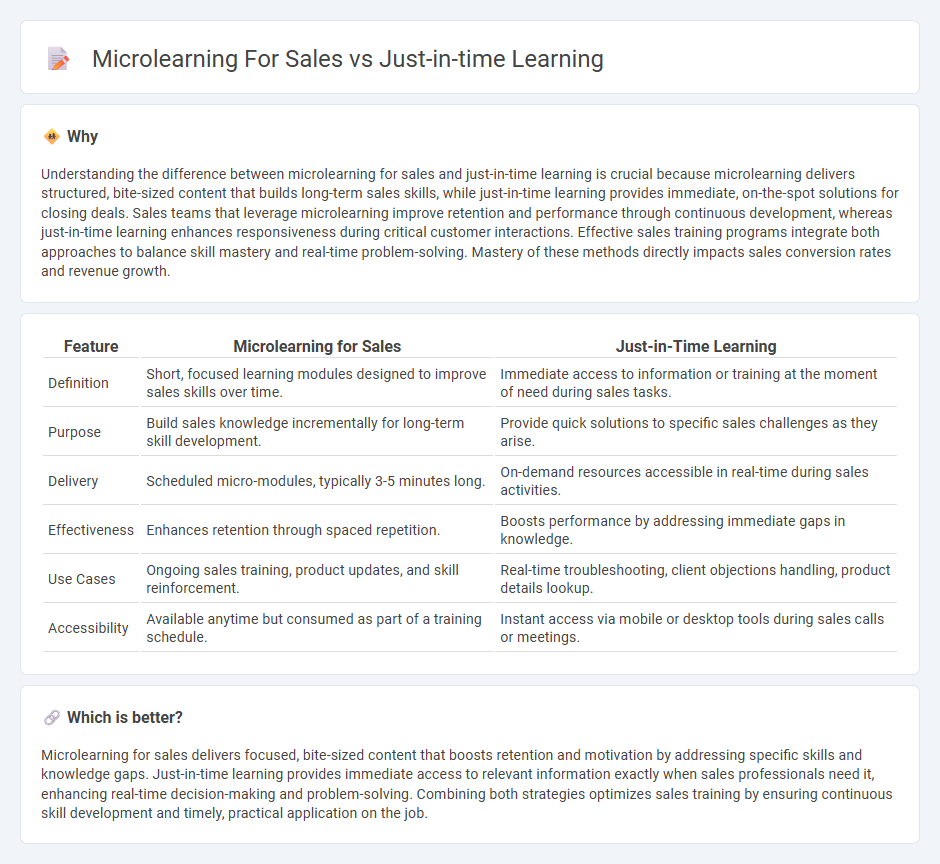 Microlearning For Sales vs Just-in-time Learning

Why

Understanding the difference between microlearning for sales and just-in-time learning is crucial because microlearning delivers structured, bite-sized content that builds long-term sales skills, while just-in-time learning provides immediate, on-the-spot solutions for closing deals. Sales teams that leverage microlearning improve retention and performance through continuous development, whereas just-in-time learning enhances responsiveness during critical customer interactions. Effective sales training programs integrate both approaches to balance skill mastery and real-time problem-solving. Mastery of these methods directly impacts sales conversion rates and revenue growth.

| Feature | Microlearning for Sales | Just-in-Time Learning |
|---|---|---|
| Definition | Short, focused learning modules designed to improve sales skills over time. | Immediate access to information or training at the moment of need during sales tasks. |
| Purpose | Build sales knowledge incrementally for long-term skill development. | Provide quick solutions to specific sales challenges as they arise. |
| Delivery | Scheduled micro-modules, typically 3-5 minutes long. | On-demand resources accessible in real-time during sales activities. |
| Effectiveness | Enhances retention through spaced repetition. | Boosts performance by addressing immediate gaps in knowledge. |
| Use Cases | Ongoing sales training, product updates, and skill reinforcement. | Real-time troubleshooting, client objections handling, product details lookup. |
| Accessibility | Available anytime but consumed as part of a training schedule. | Instant access via mobile or desktop tools during sales calls or meetings. |

Which is better?

Microlearning for sales delivers focused, bite-sized content that boosts retention and motivation by addressing specific skills and knowledge gaps. Just-in-time learning provides immediate access to relevant information exactly when sales professionals need it, enhancing real-time decision-making and problem-solving. Combining both strategies optimizes sales training by ensuring continuous skill development and timely, practical application on the job.