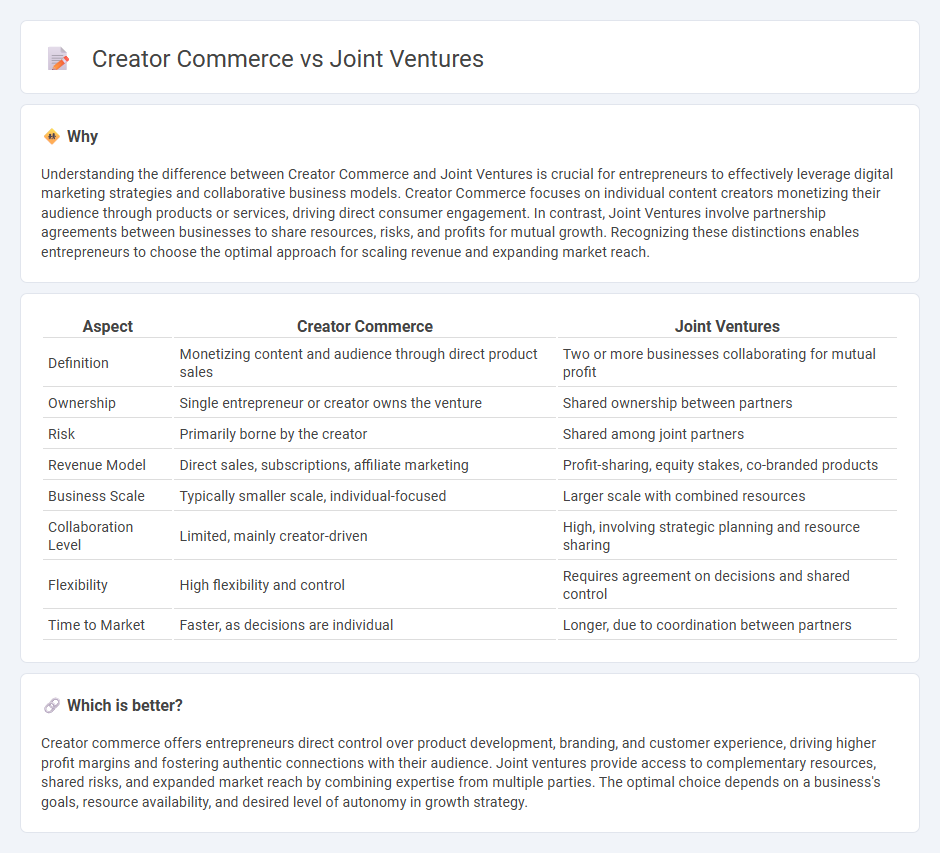 Creator Commerce vs Joint Ventures

Why

Understanding the difference between Creator Commerce and Joint Ventures is crucial for entrepreneurs to effectively leverage digital marketing strategies and collaborative business models. Creator Commerce focuses on individual content creators monetizing their audience through products or services, driving direct consumer engagement. In contrast, Joint Ventures involve partnership agreements between businesses to share resources, risks, and profits for mutual growth. Recognizing these distinctions enables entrepreneurs to choose the optimal approach for scaling revenue and expanding market reach.

| Aspect | Creator Commerce | Joint Ventures |
|---|---|---|
| Definition | Monetizing content and audience through direct product sales | Two or more businesses collaborating for mutual profit |
| Ownership | Single entrepreneur or creator owns the venture | Shared ownership between partners |
| Risk | Primarily borne by the creator | Shared among joint partners |
| Revenue Model | Direct sales, subscriptions, affiliate marketing | Profit-sharing, equity stakes, co-branded products |
| Business Scale | Typically smaller scale, individual-focused | Larger scale with combined resources |
| Collaboration Level | Limited, mainly creator-driven | High, involving strategic planning and resource sharing |
| Flexibility | High flexibility and control | Requires agreement on decisions and shared control |
| Time to Market | Faster, as decisions are individual | Longer, due to coordination between partners |

Which is better?

Creator commerce offers entrepreneurs direct control over product development, branding, and customer experience, driving higher profit margins and fostering authentic connections with their audience. Joint ventures provide access to complementary resources, shared risks, and expanded market reach by combining expertise from multiple parties. The optimal choice depends on a business's goals, resource availability, and desired level of autonomy in growth strategy.