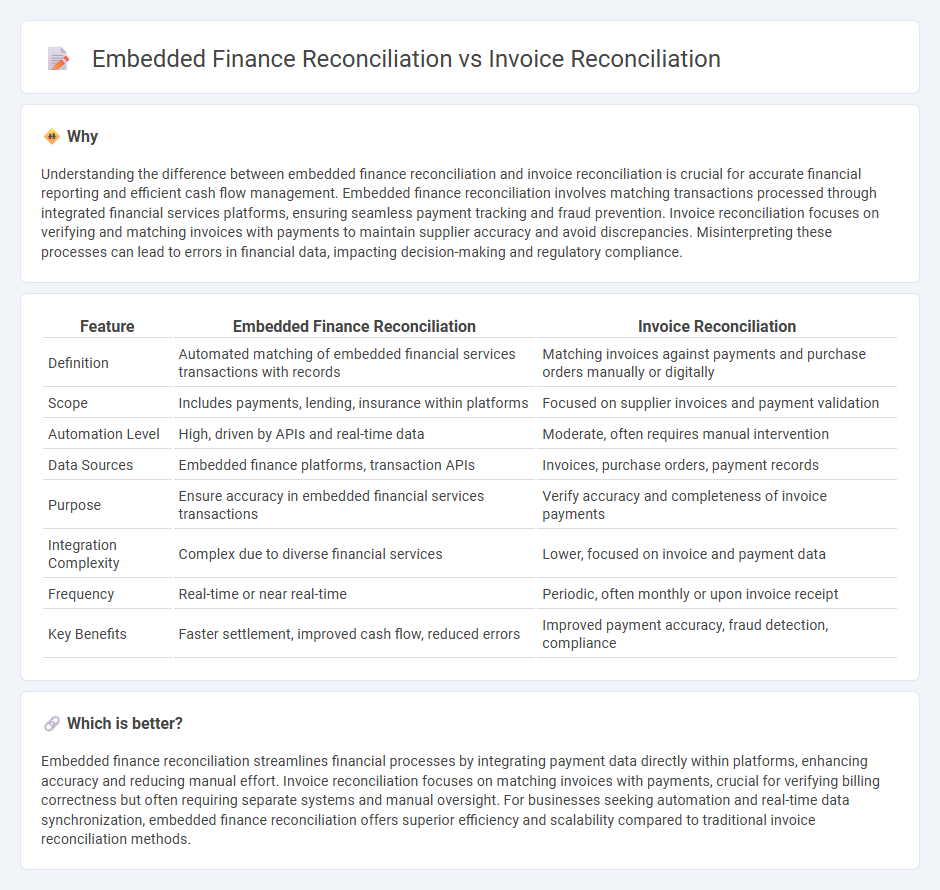 Embedded Finance Reconciliation vs Invoice Reconciliation

Why

Understanding the difference between embedded finance reconciliation and invoice reconciliation is crucial for accurate financial reporting and efficient cash flow management. Embedded finance reconciliation involves matching transactions processed through integrated financial services platforms, ensuring seamless payment tracking and fraud prevention. Invoice reconciliation focuses on verifying and matching invoices with payments to maintain supplier accuracy and avoid discrepancies. Misinterpreting these processes can lead to errors in financial data, impacting decision-making and regulatory compliance.

| Feature | Embedded Finance Reconciliation | Invoice Reconciliation |
|---|---|---|
| Definition | Automated matching of embedded financial services transactions with records | Matching invoices against payments and purchase orders manually or digitally |
| Scope | Includes payments, lending, insurance within platforms | Focused on supplier invoices and payment validation |
| Automation Level | High, driven by APIs and real-time data | Moderate, often requires manual intervention |
| Data Sources | Embedded finance platforms, transaction APIs | Invoices, purchase orders, payment records |
| Purpose | Ensure accuracy in embedded financial services transactions | Verify accuracy and completeness of invoice payments |
| Integration Complexity | Complex due to diverse financial services | Lower, focused on invoice and payment data |
| Frequency | Real-time or near real-time | Periodic, often monthly or upon invoice receipt |
| Key Benefits | Faster settlement, improved cash flow, reduced errors | Improved payment accuracy, fraud detection, compliance |

Which is better?

Embedded finance reconciliation streamlines financial processes by integrating payment data directly within platforms, enhancing accuracy and reducing manual effort. Invoice reconciliation focuses on matching invoices with payments, crucial for verifying billing correctness but often requiring separate systems and manual oversight. For businesses seeking automation and real-time data synchronization, embedded finance reconciliation offers superior efficiency and scalability compared to traditional invoice reconciliation methods.