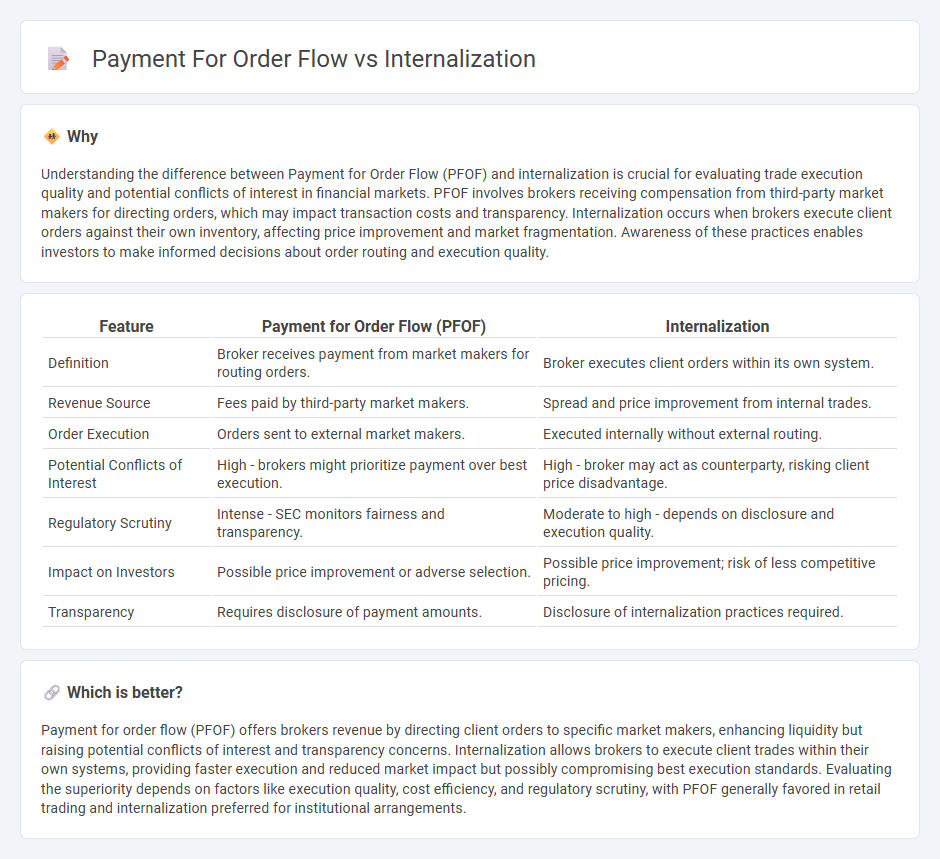 Payment For Order Flow vs Internalization

Why

Understanding the difference between Payment for Order Flow (PFOF) and internalization is crucial for evaluating trade execution quality and potential conflicts of interest in financial markets. PFOF involves brokers receiving compensation from third-party market makers for directing orders, which may impact transaction costs and transparency. Internalization occurs when brokers execute client orders against their own inventory, affecting price improvement and market fragmentation. Awareness of these practices enables investors to make informed decisions about order routing and execution quality.

| Feature | Payment for Order Flow (PFOF) | Internalization |
|---|---|---|
| Definition | Broker receives payment from market makers for routing orders. | Broker executes client orders within its own system. |
| Revenue Source | Fees paid by third-party market makers. | Spread and price improvement from internal trades. |
| Order Execution | Orders sent to external market makers. | Executed internally without external routing. |
| Potential Conflicts of Interest | High - brokers might prioritize payment over best execution. | High - broker may act as counterparty, risking client price disadvantage. |
| Regulatory Scrutiny | Intense - SEC monitors fairness and transparency. | Moderate to high - depends on disclosure and execution quality. |
| Impact on Investors | Possible price improvement or adverse selection. | Possible price improvement; risk of less competitive pricing. |
| Transparency | Requires disclosure of payment amounts. | Disclosure of internalization practices required. |

Which is better?

Payment for order flow (PFOF) offers brokers revenue by directing client orders to specific market makers, enhancing liquidity but raising potential conflicts of interest and transparency concerns. Internalization allows brokers to execute client trades within their own systems, providing faster execution and reduced market impact but possibly compromising best execution standards. Evaluating the superiority depends on factors like execution quality, cost efficiency, and regulatory scrutiny, with PFOF generally favored in retail trading and internalization preferred for institutional arrangements.