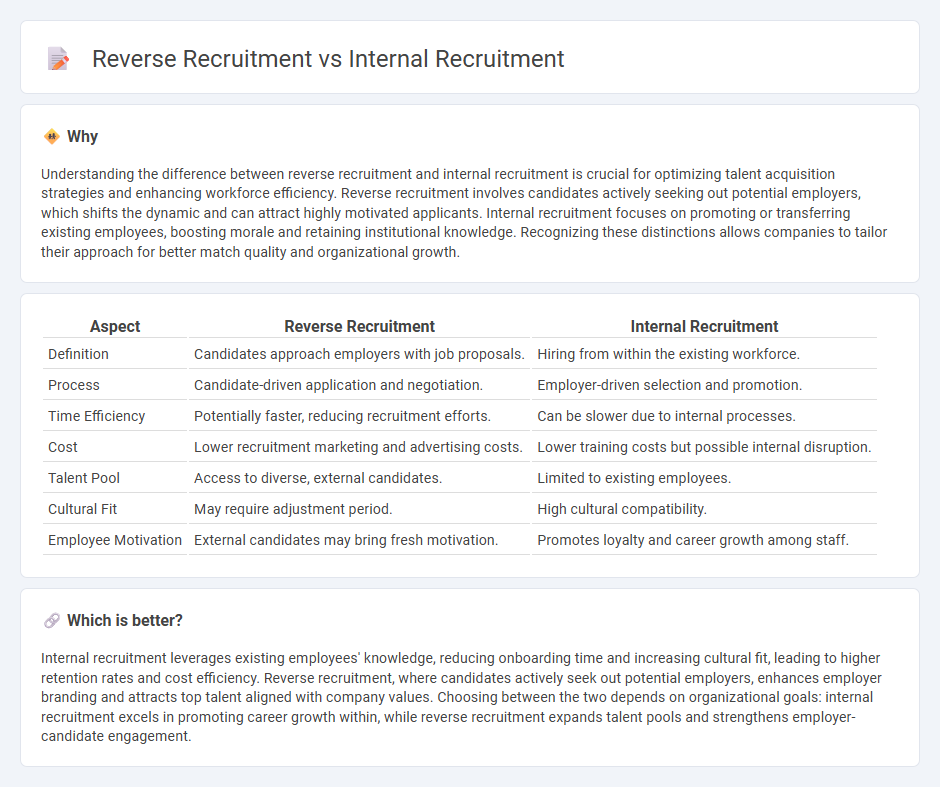 Reverse Recruitment vs Internal Recruitment

Why

Understanding the difference between reverse recruitment and internal recruitment is crucial for optimizing talent acquisition strategies and enhancing workforce efficiency. Reverse recruitment involves candidates actively seeking out potential employers, which shifts the dynamic and can attract highly motivated applicants. Internal recruitment focuses on promoting or transferring existing employees, boosting morale and retaining institutional knowledge. Recognizing these distinctions allows companies to tailor their approach for better match quality and organizational growth.

| Aspect | Reverse Recruitment | Internal Recruitment |
|---|---|---|
| Definition | Candidates approach employers with job proposals. | Hiring from within the existing workforce. |
| Process | Candidate-driven application and negotiation. | Employer-driven selection and promotion. |
| Time Efficiency | Potentially faster, reducing recruitment efforts. | Can be slower due to internal processes. |
| Cost | Lower recruitment marketing and advertising costs. | Lower training costs but possible internal disruption. |
| Talent Pool | Access to diverse, external candidates. | Limited to existing employees. |
| Cultural Fit | May require adjustment period. | High cultural compatibility. |
| Employee Motivation | External candidates may bring fresh motivation. | Promotes loyalty and career growth among staff. |

Which is better?

Internal recruitment leverages existing employees' knowledge, reducing onboarding time and increasing cultural fit, leading to higher retention rates and cost efficiency. Reverse recruitment, where candidates actively seek out potential employers, enhances employer branding and attracts top talent aligned with company values. Choosing between the two depends on organizational goals: internal recruitment excels in promoting career growth within, while reverse recruitment expands talent pools and strengthens employer-candidate engagement.