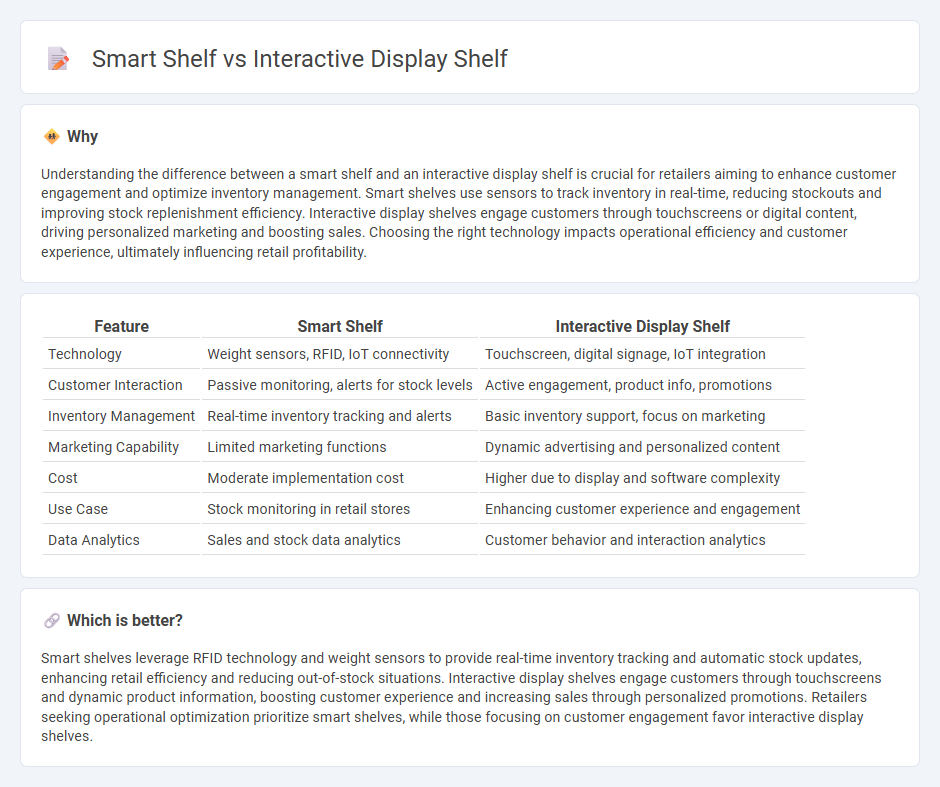 Smart Shelf vs Interactive Display Shelf

Why

Understanding the difference between a smart shelf and an interactive display shelf is crucial for retailers aiming to enhance customer engagement and optimize inventory management. Smart shelves use sensors to track inventory in real-time, reducing stockouts and improving stock replenishment efficiency. Interactive display shelves engage customers through touchscreens or digital content, driving personalized marketing and boosting sales. Choosing the right technology impacts operational efficiency and customer experience, ultimately influencing retail profitability.

| Feature | Smart Shelf | Interactive Display Shelf |
|---|---|---|
| Technology | Weight sensors, RFID, IoT connectivity | Touchscreen, digital signage, IoT integration |
| Customer Interaction | Passive monitoring, alerts for stock levels | Active engagement, product info, promotions |
| Inventory Management | Real-time inventory tracking and alerts | Basic inventory support, focus on marketing |
| Marketing Capability | Limited marketing functions | Dynamic advertising and personalized content |
| Cost | Moderate implementation cost | Higher due to display and software complexity |
| Use Case | Stock monitoring in retail stores | Enhancing customer experience and engagement |
| Data Analytics | Sales and stock data analytics | Customer behavior and interaction analytics |

Which is better?

Smart shelves leverage RFID technology and weight sensors to provide real-time inventory tracking and automatic stock updates, enhancing retail efficiency and reducing out-of-stock situations. Interactive display shelves engage customers through touchscreens and dynamic product information, boosting customer experience and increasing sales through personalized promotions. Retailers seeking operational optimization prioritize smart shelves, while those focusing on customer engagement favor interactive display shelves.