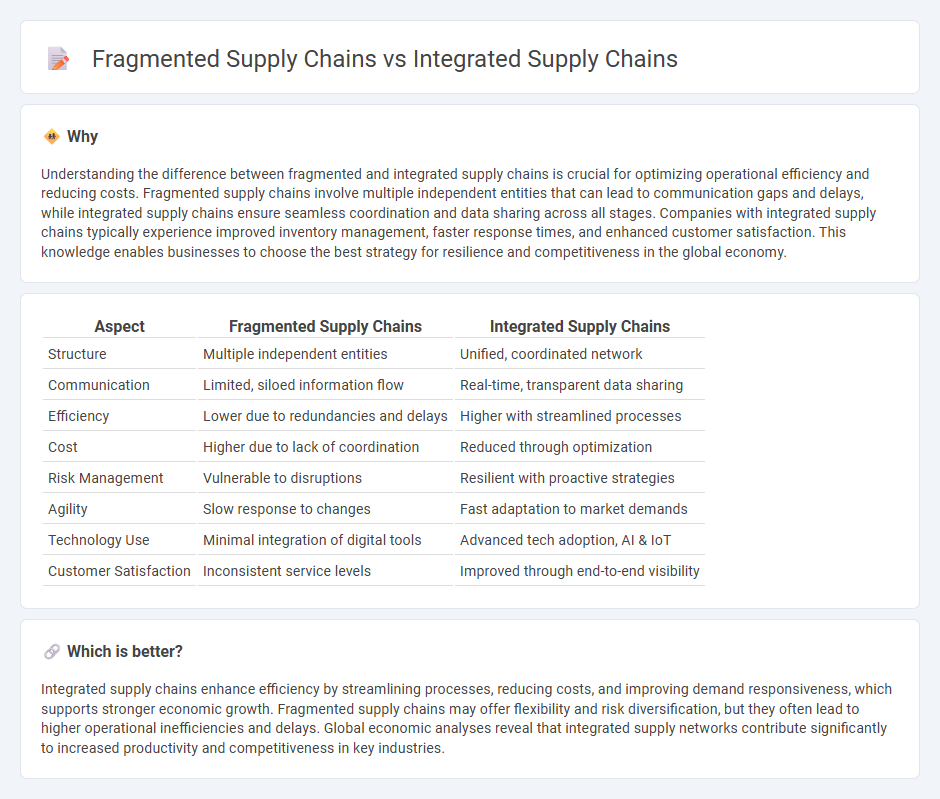 Fragmented Supply Chains vs Integrated Supply Chains

Why

Understanding the difference between fragmented and integrated supply chains is crucial for optimizing operational efficiency and reducing costs. Fragmented supply chains involve multiple independent entities that can lead to communication gaps and delays, while integrated supply chains ensure seamless coordination and data sharing across all stages. Companies with integrated supply chains typically experience improved inventory management, faster response times, and enhanced customer satisfaction. This knowledge enables businesses to choose the best strategy for resilience and competitiveness in the global economy.

| Aspect | Fragmented Supply Chains | Integrated Supply Chains |
|---|---|---|
| Structure | Multiple independent entities | Unified, coordinated network |
| Communication | Limited, siloed information flow | Real-time, transparent data sharing |
| Efficiency | Lower due to redundancies and delays | Higher with streamlined processes |
| Cost | Higher due to lack of coordination | Reduced through optimization |
| Risk Management | Vulnerable to disruptions | Resilient with proactive strategies |
| Agility | Slow response to changes | Fast adaptation to market demands |
| Technology Use | Minimal integration of digital tools | Advanced tech adoption, AI & IoT |
| Customer Satisfaction | Inconsistent service levels | Improved through end-to-end visibility |

Which is better?

Integrated supply chains enhance efficiency by streamlining processes, reducing costs, and improving demand responsiveness, which supports stronger economic growth. Fragmented supply chains may offer flexibility and risk diversification, but they often lead to higher operational inefficiencies and delays. Global economic analyses reveal that integrated supply networks contribute significantly to increased productivity and competitiveness in key industries.