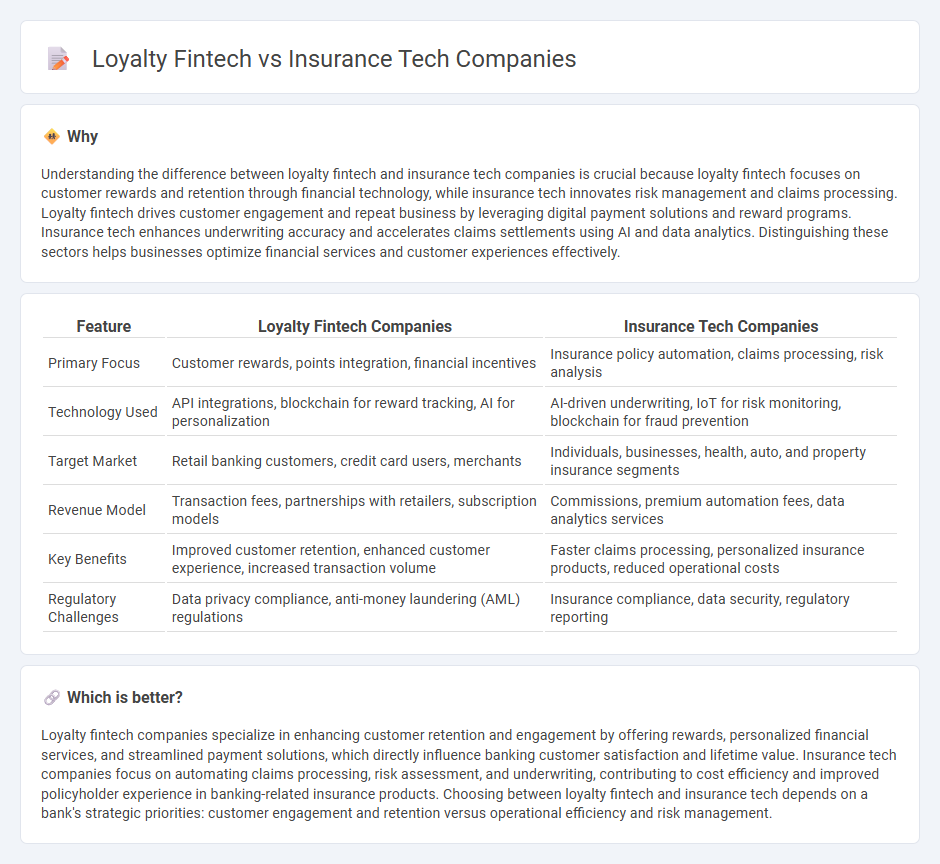 Loyalty Fintech vs Insurance Tech Companies

Why

Understanding the difference between loyalty fintech and insurance tech companies is crucial because loyalty fintech focuses on customer rewards and retention through financial technology, while insurance tech innovates risk management and claims processing. Loyalty fintech drives customer engagement and repeat business by leveraging digital payment solutions and reward programs. Insurance tech enhances underwriting accuracy and accelerates claims settlements using AI and data analytics. Distinguishing these sectors helps businesses optimize financial services and customer experiences effectively.

| Feature | Loyalty Fintech Companies | Insurance Tech Companies |
|---|---|---|
| Primary Focus | Customer rewards, points integration, financial incentives | Insurance policy automation, claims processing, risk analysis |
| Technology Used | API integrations, blockchain for reward tracking, AI for personalization | AI-driven underwriting, IoT for risk monitoring, blockchain for fraud prevention |
| Target Market | Retail banking customers, credit card users, merchants | Individuals, businesses, health, auto, and property insurance segments |
| Revenue Model | Transaction fees, partnerships with retailers, subscription models | Commissions, premium automation fees, data analytics services |
| Key Benefits | Improved customer retention, enhanced customer experience, increased transaction volume | Faster claims processing, personalized insurance products, reduced operational costs |
| Regulatory Challenges | Data privacy compliance, anti-money laundering (AML) regulations | Insurance compliance, data security, regulatory reporting |

Which is better?

Loyalty fintech companies specialize in enhancing customer retention and engagement by offering rewards, personalized financial services, and streamlined payment solutions, which directly influence banking customer satisfaction and lifetime value. Insurance tech companies focus on automating claims processing, risk assessment, and underwriting, contributing to cost efficiency and improved policyholder experience in banking-related insurance products. Choosing between loyalty fintech and insurance tech depends on a bank's strategic priorities: customer engagement and retention versus operational efficiency and risk management.