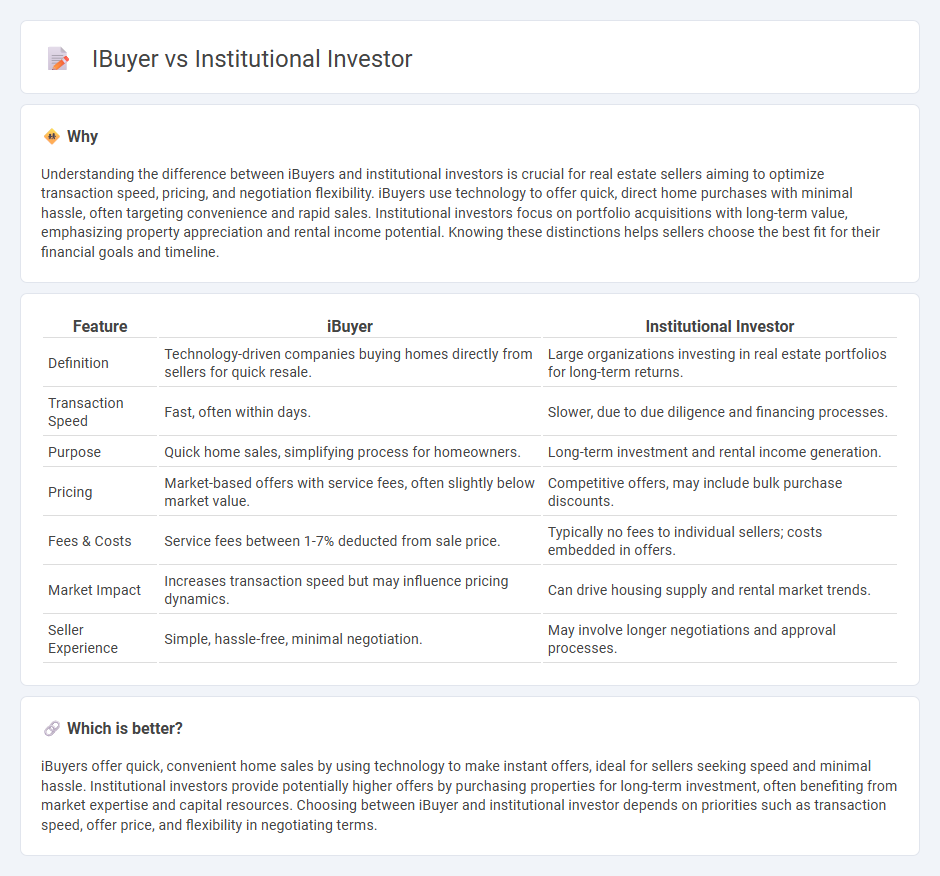 IBuyer vs Institutional Investor

Why

Understanding the difference between iBuyers and institutional investors is crucial for real estate sellers aiming to optimize transaction speed, pricing, and negotiation flexibility. iBuyers use technology to offer quick, direct home purchases with minimal hassle, often targeting convenience and rapid sales. Institutional investors focus on portfolio acquisitions with long-term value, emphasizing property appreciation and rental income potential. Knowing these distinctions helps sellers choose the best fit for their financial goals and timeline.

| Feature | iBuyer | Institutional Investor |
|---|---|---|
| Definition | Technology-driven companies buying homes directly from sellers for quick resale. | Large organizations investing in real estate portfolios for long-term returns. |
| Transaction Speed | Fast, often within days. | Slower, due to due diligence and financing processes. |
| Purpose | Quick home sales, simplifying process for homeowners. | Long-term investment and rental income generation. |
| Pricing | Market-based offers with service fees, often slightly below market value. | Competitive offers, may include bulk purchase discounts. |
| Fees & Costs | Service fees between 1-7% deducted from sale price. | Typically no fees to individual sellers; costs embedded in offers. |
| Market Impact | Increases transaction speed but may influence pricing dynamics. | Can drive housing supply and rental market trends. |
| Seller Experience | Simple, hassle-free, minimal negotiation. | May involve longer negotiations and approval processes. |

Which is better?

iBuyers offer quick, convenient home sales by using technology to make instant offers, ideal for sellers seeking speed and minimal hassle. Institutional investors provide potentially higher offers by purchasing properties for long-term investment, often benefiting from market expertise and capital resources. Choosing between iBuyer and institutional investor depends on priorities such as transaction speed, offer price, and flexibility in negotiating terms.