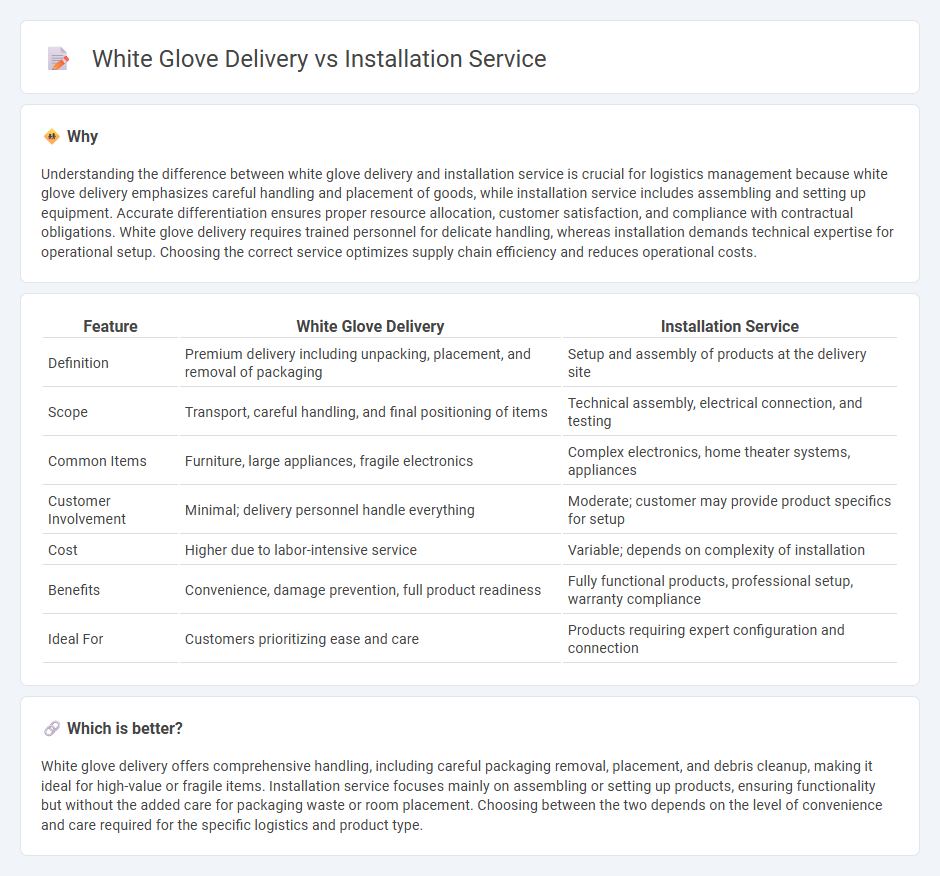 White Glove Delivery vs Installation Service

Why

Understanding the difference between white glove delivery and installation service is crucial for logistics management because white glove delivery emphasizes careful handling and placement of goods, while installation service includes assembling and setting up equipment. Accurate differentiation ensures proper resource allocation, customer satisfaction, and compliance with contractual obligations. White glove delivery requires trained personnel for delicate handling, whereas installation demands technical expertise for operational setup. Choosing the correct service optimizes supply chain efficiency and reduces operational costs.

| Feature | White Glove Delivery | Installation Service |
|---|---|---|
| Definition | Premium delivery including unpacking, placement, and removal of packaging | Setup and assembly of products at the delivery site |
| Scope | Transport, careful handling, and final positioning of items | Technical assembly, electrical connection, and testing |
| Common Items | Furniture, large appliances, fragile electronics | Complex electronics, home theater systems, appliances |
| Customer Involvement | Minimal; delivery personnel handle everything | Moderate; customer may provide product specifics for setup |
| Cost | Higher due to labor-intensive service | Variable; depends on complexity of installation |
| Benefits | Convenience, damage prevention, full product readiness | Fully functional products, professional setup, warranty compliance |
| Ideal For | Customers prioritizing ease and care | Products requiring expert configuration and connection |

Which is better?

White glove delivery offers comprehensive handling, including careful packaging removal, placement, and debris cleanup, making it ideal for high-value or fragile items. Installation service focuses mainly on assembling or setting up products, ensuring functionality but without the added care for packaging waste or room placement. Choosing between the two depends on the level of convenience and care required for the specific logistics and product type.