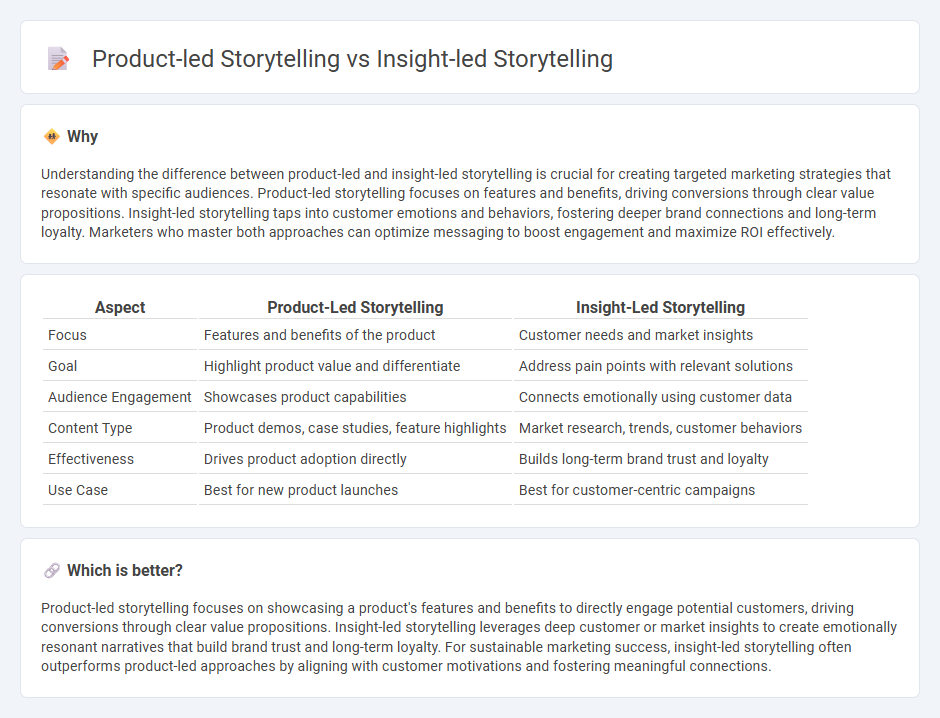 Product-led Storytelling vs Insight-led Storytelling

Why

Understanding the difference between product-led and insight-led storytelling is crucial for creating targeted marketing strategies that resonate with specific audiences. Product-led storytelling focuses on features and benefits, driving conversions through clear value propositions. Insight-led storytelling taps into customer emotions and behaviors, fostering deeper brand connections and long-term loyalty. Marketers who master both approaches can optimize messaging to boost engagement and maximize ROI effectively.

| Aspect | Product-Led Storytelling | Insight-Led Storytelling |
|---|---|---|
| Focus | Features and benefits of the product | Customer needs and market insights |
| Goal | Highlight product value and differentiate | Address pain points with relevant solutions |
| Audience Engagement | Showcases product capabilities | Connects emotionally using customer data |
| Content Type | Product demos, case studies, feature highlights | Market research, trends, customer behaviors |
| Effectiveness | Drives product adoption directly | Builds long-term brand trust and loyalty |
| Use Case | Best for new product launches | Best for customer-centric campaigns |

Which is better?

Product-led storytelling focuses on showcasing a product's features and benefits to directly engage potential customers, driving conversions through clear value propositions. Insight-led storytelling leverages deep customer or market insights to create emotionally resonant narratives that build brand trust and long-term loyalty. For sustainable marketing success, insight-led storytelling often outperforms product-led approaches by aligning with customer motivations and fostering meaningful connections.