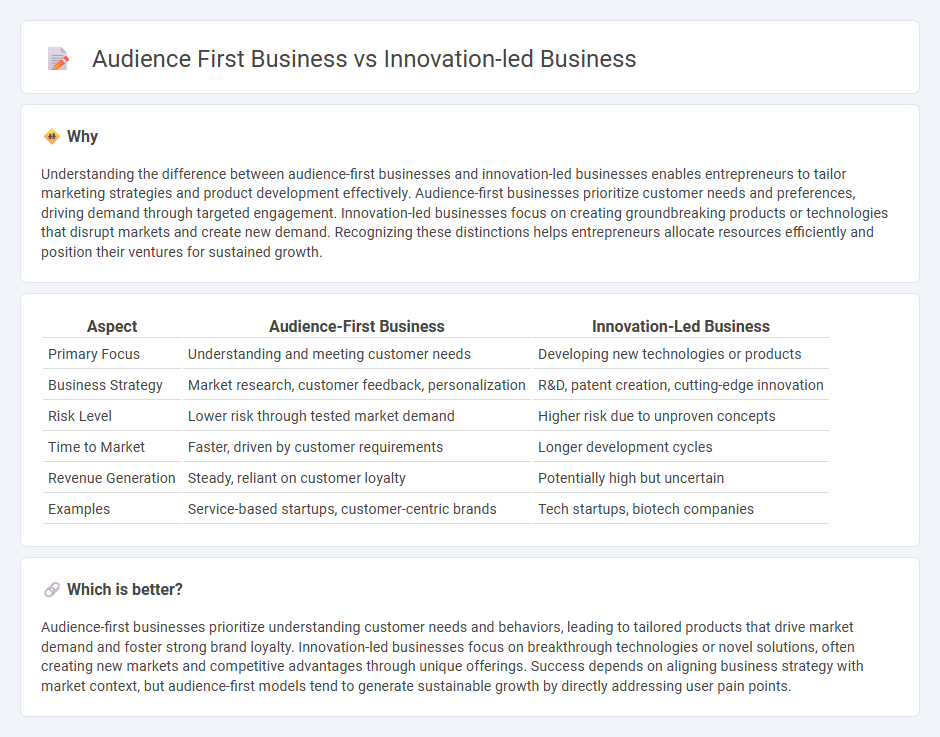 Audience First Business vs Innovation-led Business

Why

Understanding the difference between audience-first businesses and innovation-led businesses enables entrepreneurs to tailor marketing strategies and product development effectively. Audience-first businesses prioritize customer needs and preferences, driving demand through targeted engagement. Innovation-led businesses focus on creating groundbreaking products or technologies that disrupt markets and create new demand. Recognizing these distinctions helps entrepreneurs allocate resources efficiently and position their ventures for sustained growth.

| Aspect | Audience-First Business | Innovation-Led Business |
|---|---|---|
| Primary Focus | Understanding and meeting customer needs | Developing new technologies or products |
| Business Strategy | Market research, customer feedback, personalization | R&D, patent creation, cutting-edge innovation |
| Risk Level | Lower risk through tested market demand | Higher risk due to unproven concepts |
| Time to Market | Faster, driven by customer requirements | Longer development cycles |
| Revenue Generation | Steady, reliant on customer loyalty | Potentially high but uncertain |
| Examples | Service-based startups, customer-centric brands | Tech startups, biotech companies |

Which is better?

Audience-first businesses prioritize understanding customer needs and behaviors, leading to tailored products that drive market demand and foster strong brand loyalty. Innovation-led businesses focus on breakthrough technologies or novel solutions, often creating new markets and competitive advantages through unique offerings. Success depends on aligning business strategy with market context, but audience-first models tend to generate sustainable growth by directly addressing user pain points.