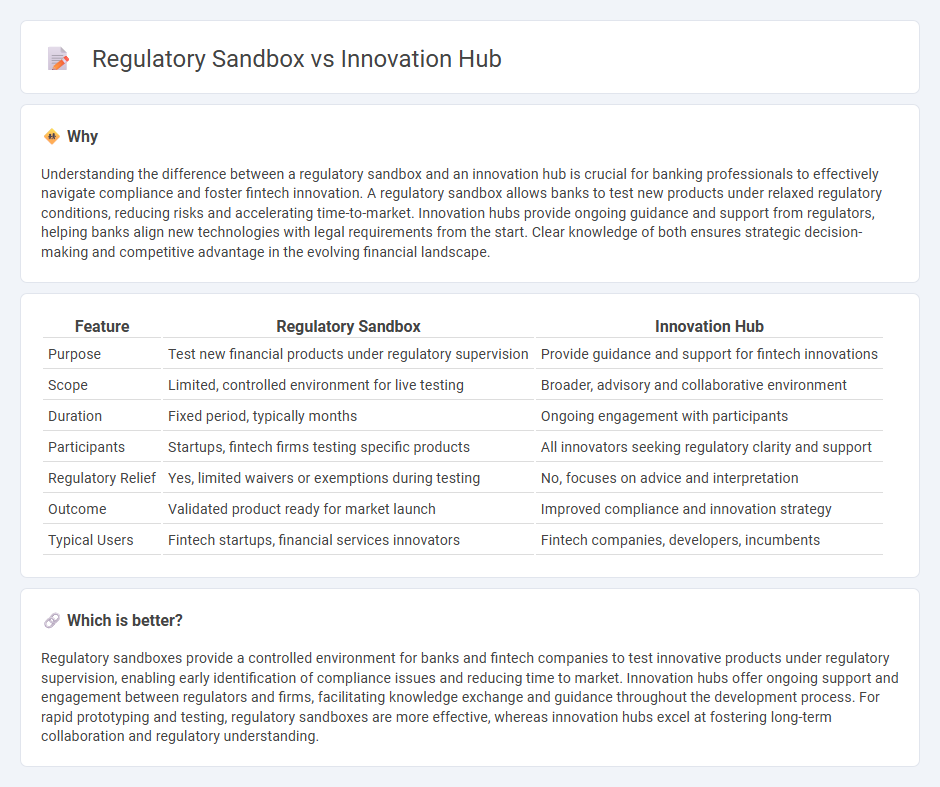 Regulatory Sandbox vs Innovation Hub

Why

Understanding the difference between a regulatory sandbox and an innovation hub is crucial for banking professionals to effectively navigate compliance and foster fintech innovation. A regulatory sandbox allows banks to test new products under relaxed regulatory conditions, reducing risks and accelerating time-to-market. Innovation hubs provide ongoing guidance and support from regulators, helping banks align new technologies with legal requirements from the start. Clear knowledge of both ensures strategic decision-making and competitive advantage in the evolving financial landscape.

| Feature | Regulatory Sandbox | Innovation Hub |
|---|---|---|
| Purpose | Test new financial products under regulatory supervision | Provide guidance and support for fintech innovations |
| Scope | Limited, controlled environment for live testing | Broader, advisory and collaborative environment |
| Duration | Fixed period, typically months | Ongoing engagement with participants |
| Participants | Startups, fintech firms testing specific products | All innovators seeking regulatory clarity and support |
| Regulatory Relief | Yes, limited waivers or exemptions during testing | No, focuses on advice and interpretation |
| Outcome | Validated product ready for market launch | Improved compliance and innovation strategy |
| Typical Users | Fintech startups, financial services innovators | Fintech companies, developers, incumbents |

Which is better?

Regulatory sandboxes provide a controlled environment for banks and fintech companies to test innovative products under regulatory supervision, enabling early identification of compliance issues and reducing time to market. Innovation hubs offer ongoing support and engagement between regulators and firms, facilitating knowledge exchange and guidance throughout the development process. For rapid prototyping and testing, regulatory sandboxes are more effective, whereas innovation hubs excel at fostering long-term collaboration and regulatory understanding.