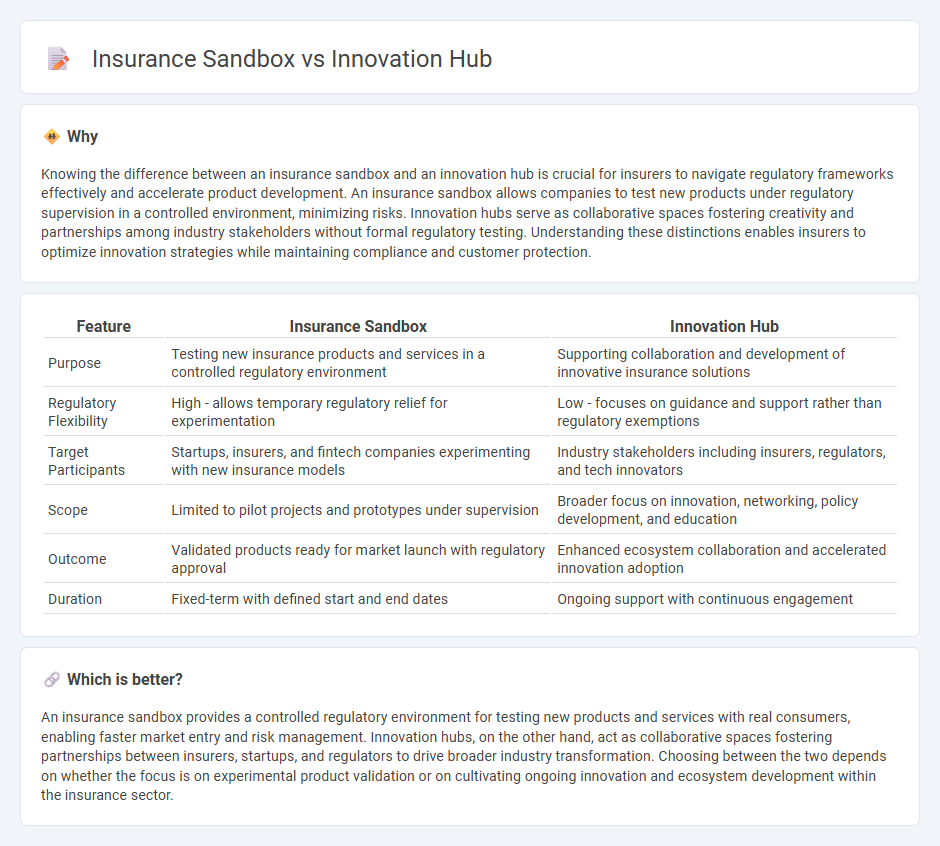 Insurance Sandbox vs Innovation Hub

Why

Knowing the difference between an insurance sandbox and an innovation hub is crucial for insurers to navigate regulatory frameworks effectively and accelerate product development. An insurance sandbox allows companies to test new products under regulatory supervision in a controlled environment, minimizing risks. Innovation hubs serve as collaborative spaces fostering creativity and partnerships among industry stakeholders without formal regulatory testing. Understanding these distinctions enables insurers to optimize innovation strategies while maintaining compliance and customer protection.

| Feature | Insurance Sandbox | Innovation Hub |
|---|---|---|
| Purpose | Testing new insurance products and services in a controlled regulatory environment | Supporting collaboration and development of innovative insurance solutions |
| Regulatory Flexibility | High - allows temporary regulatory relief for experimentation | Low - focuses on guidance and support rather than regulatory exemptions |
| Target Participants | Startups, insurers, and fintech companies experimenting with new insurance models | Industry stakeholders including insurers, regulators, and tech innovators |
| Scope | Limited to pilot projects and prototypes under supervision | Broader focus on innovation, networking, policy development, and education |
| Outcome | Validated products ready for market launch with regulatory approval | Enhanced ecosystem collaboration and accelerated innovation adoption |
| Duration | Fixed-term with defined start and end dates | Ongoing support with continuous engagement |

Which is better?

An insurance sandbox provides a controlled regulatory environment for testing new products and services with real consumers, enabling faster market entry and risk management. Innovation hubs, on the other hand, act as collaborative spaces fostering partnerships between insurers, startups, and regulators to drive broader industry transformation. Choosing between the two depends on whether the focus is on experimental product validation or on cultivating ongoing innovation and ecosystem development within the insurance sector.