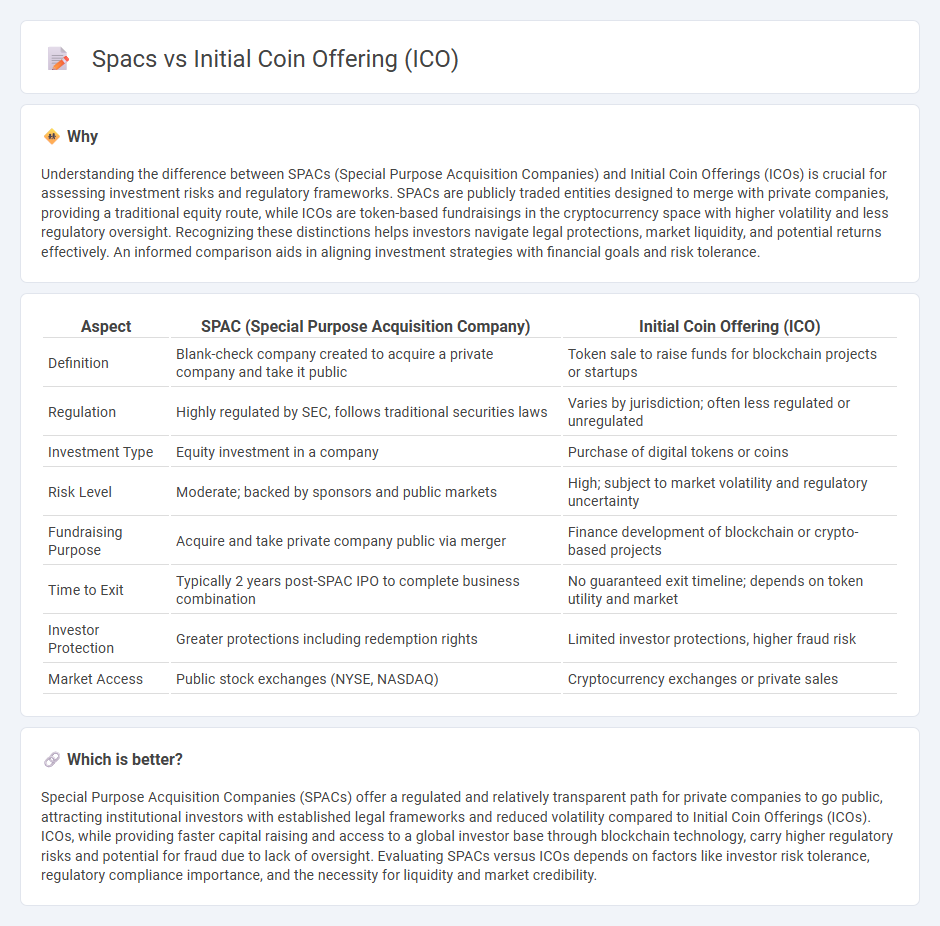 Spacs vs Initial Coin Offering (ICO)

Why

Understanding the difference between SPACs (Special Purpose Acquisition Companies) and Initial Coin Offerings (ICOs) is crucial for assessing investment risks and regulatory frameworks. SPACs are publicly traded entities designed to merge with private companies, providing a traditional equity route, while ICOs are token-based fundraisings in the cryptocurrency space with higher volatility and less regulatory oversight. Recognizing these distinctions helps investors navigate legal protections, market liquidity, and potential returns effectively. An informed comparison aids in aligning investment strategies with financial goals and risk tolerance.

| Aspect | SPAC (Special Purpose Acquisition Company) | Initial Coin Offering (ICO) |
|---|---|---|
| Definition | Blank-check company created to acquire a private company and take it public | Token sale to raise funds for blockchain projects or startups |
| Regulation | Highly regulated by SEC, follows traditional securities laws | Varies by jurisdiction; often less regulated or unregulated |
| Investment Type | Equity investment in a company | Purchase of digital tokens or coins |
| Risk Level | Moderate; backed by sponsors and public markets | High; subject to market volatility and regulatory uncertainty |
| Fundraising Purpose | Acquire and take private company public via merger | Finance development of blockchain or crypto-based projects |
| Time to Exit | Typically 2 years post-SPAC IPO to complete business combination | No guaranteed exit timeline; depends on token utility and market |
| Investor Protection | Greater protections including redemption rights | Limited investor protections, higher fraud risk |
| Market Access | Public stock exchanges (NYSE, NASDAQ) | Cryptocurrency exchanges or private sales |

Which is better?

Special Purpose Acquisition Companies (SPACs) offer a regulated and relatively transparent path for private companies to go public, attracting institutional investors with established legal frameworks and reduced volatility compared to Initial Coin Offerings (ICOs). ICOs, while providing faster capital raising and access to a global investor base through blockchain technology, carry higher regulatory risks and potential for fraud due to lack of oversight. Evaluating SPACs versus ICOs depends on factors like investor risk tolerance, regulatory compliance importance, and the necessity for liquidity and market credibility.