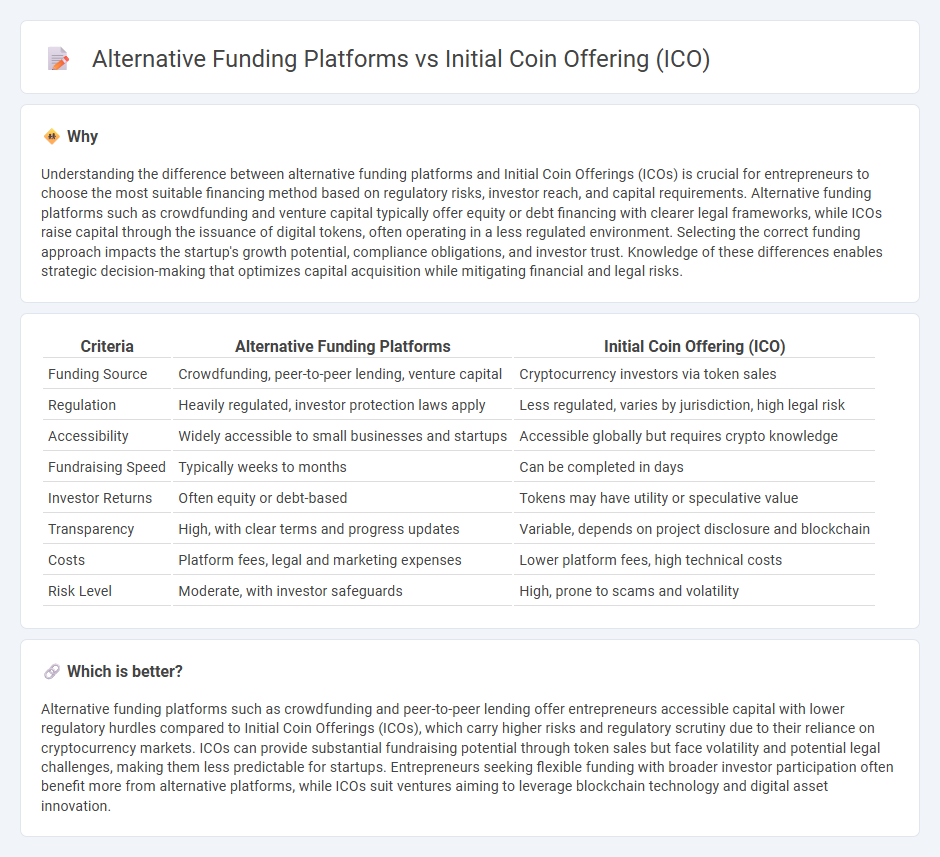 Alternative Funding Platforms vs Initial Coin Offering (ICO)

Why

Understanding the difference between alternative funding platforms and Initial Coin Offerings (ICOs) is crucial for entrepreneurs to choose the most suitable financing method based on regulatory risks, investor reach, and capital requirements. Alternative funding platforms such as crowdfunding and venture capital typically offer equity or debt financing with clearer legal frameworks, while ICOs raise capital through the issuance of digital tokens, often operating in a less regulated environment. Selecting the correct funding approach impacts the startup's growth potential, compliance obligations, and investor trust. Knowledge of these differences enables strategic decision-making that optimizes capital acquisition while mitigating financial and legal risks.

| Criteria | Alternative Funding Platforms | Initial Coin Offering (ICO) |
|---|---|---|
| Funding Source | Crowdfunding, peer-to-peer lending, venture capital | Cryptocurrency investors via token sales |
| Regulation | Heavily regulated, investor protection laws apply | Less regulated, varies by jurisdiction, high legal risk |
| Accessibility | Widely accessible to small businesses and startups | Accessible globally but requires crypto knowledge |
| Fundraising Speed | Typically weeks to months | Can be completed in days |
| Investor Returns | Often equity or debt-based | Tokens may have utility or speculative value |
| Transparency | High, with clear terms and progress updates | Variable, depends on project disclosure and blockchain |
| Costs | Platform fees, legal and marketing expenses | Lower platform fees, high technical costs |
| Risk Level | Moderate, with investor safeguards | High, prone to scams and volatility |

Which is better?

Alternative funding platforms such as crowdfunding and peer-to-peer lending offer entrepreneurs accessible capital with lower regulatory hurdles compared to Initial Coin Offerings (ICOs), which carry higher risks and regulatory scrutiny due to their reliance on cryptocurrency markets. ICOs can provide substantial fundraising potential through token sales but face volatility and potential legal challenges, making them less predictable for startups. Entrepreneurs seeking flexible funding with broader investor participation often benefit more from alternative platforms, while ICOs suit ventures aiming to leverage blockchain technology and digital asset innovation.