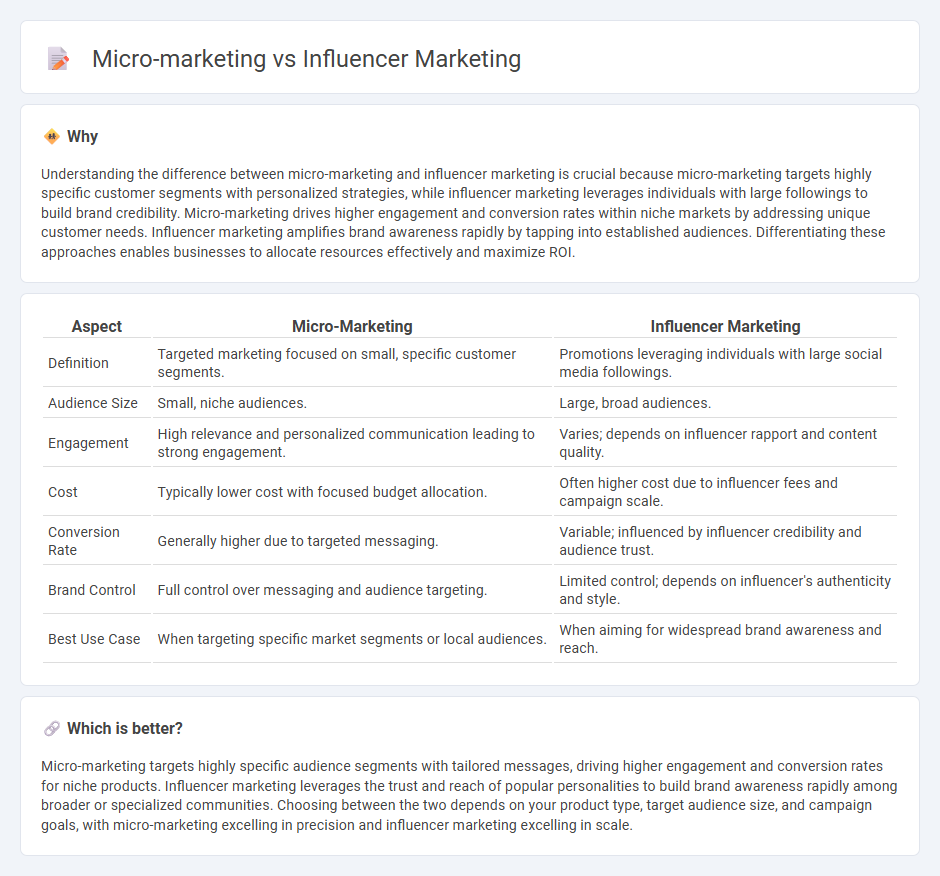 Micro-marketing vs Influencer Marketing

Why

Understanding the difference between micro-marketing and influencer marketing is crucial because micro-marketing targets highly specific customer segments with personalized strategies, while influencer marketing leverages individuals with large followings to build brand credibility. Micro-marketing drives higher engagement and conversion rates within niche markets by addressing unique customer needs. Influencer marketing amplifies brand awareness rapidly by tapping into established audiences. Differentiating these approaches enables businesses to allocate resources effectively and maximize ROI.

| Aspect | Micro-Marketing | Influencer Marketing |
|---|---|---|
| Definition | Targeted marketing focused on small, specific customer segments. | Promotions leveraging individuals with large social media followings. |
| Audience Size | Small, niche audiences. | Large, broad audiences. |
| Engagement | High relevance and personalized communication leading to strong engagement. | Varies; depends on influencer rapport and content quality. |
| Cost | Typically lower cost with focused budget allocation. | Often higher cost due to influencer fees and campaign scale. |
| Conversion Rate | Generally higher due to targeted messaging. | Variable; influenced by influencer credibility and audience trust. |
| Brand Control | Full control over messaging and audience targeting. | Limited control; depends on influencer's authenticity and style. |
| Best Use Case | When targeting specific market segments or local audiences. | When aiming for widespread brand awareness and reach. |

Which is better?

Micro-marketing targets highly specific audience segments with tailored messages, driving higher engagement and conversion rates for niche products. Influencer marketing leverages the trust and reach of popular personalities to build brand awareness rapidly among broader or specialized communities. Choosing between the two depends on your product type, target audience size, and campaign goals, with micro-marketing excelling in precision and influencer marketing excelling in scale.