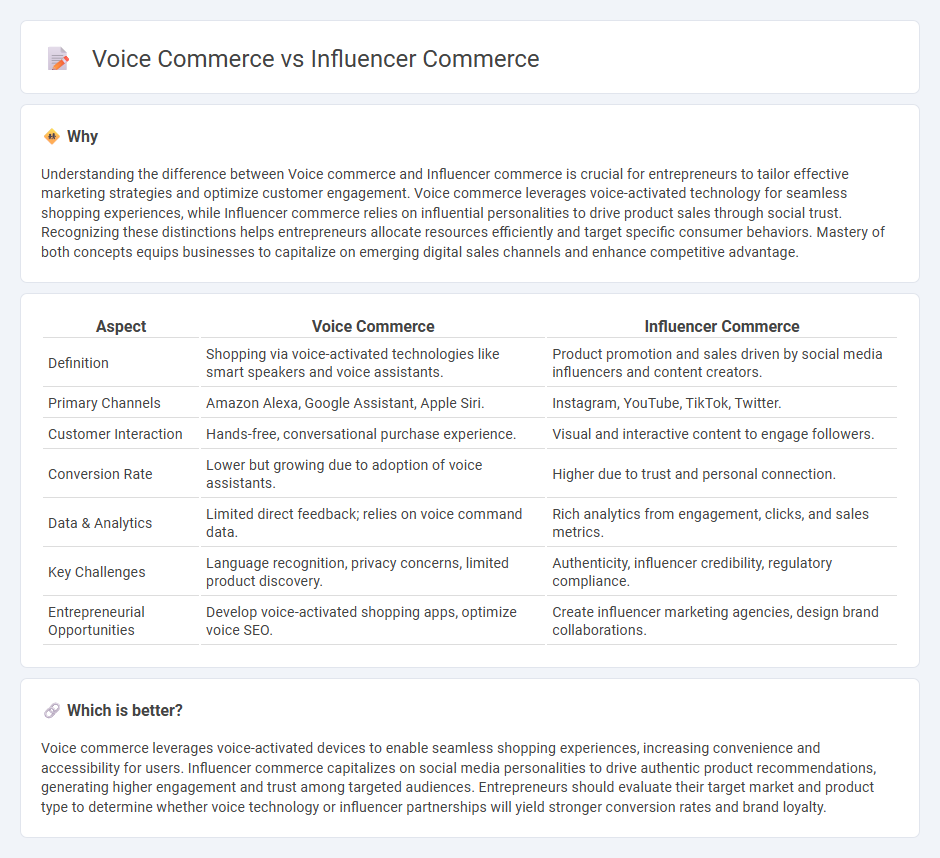 Voice Commerce vs Influencer Commerce

Why

Understanding the difference between Voice commerce and Influencer commerce is crucial for entrepreneurs to tailor effective marketing strategies and optimize customer engagement. Voice commerce leverages voice-activated technology for seamless shopping experiences, while Influencer commerce relies on influential personalities to drive product sales through social trust. Recognizing these distinctions helps entrepreneurs allocate resources efficiently and target specific consumer behaviors. Mastery of both concepts equips businesses to capitalize on emerging digital sales channels and enhance competitive advantage.

| Aspect | Voice Commerce | Influencer Commerce |
|---|---|---|
| Definition | Shopping via voice-activated technologies like smart speakers and voice assistants. | Product promotion and sales driven by social media influencers and content creators. |
| Primary Channels | Amazon Alexa, Google Assistant, Apple Siri. | Instagram, YouTube, TikTok, Twitter. |
| Customer Interaction | Hands-free, conversational purchase experience. | Visual and interactive content to engage followers. |
| Conversion Rate | Lower but growing due to adoption of voice assistants. | Higher due to trust and personal connection. |
| Data & Analytics | Limited direct feedback; relies on voice command data. | Rich analytics from engagement, clicks, and sales metrics. |
| Key Challenges | Language recognition, privacy concerns, limited product discovery. | Authenticity, influencer credibility, regulatory compliance. |
| Entrepreneurial Opportunities | Develop voice-activated shopping apps, optimize voice SEO. | Create influencer marketing agencies, design brand collaborations. |

Which is better?

Voice commerce leverages voice-activated devices to enable seamless shopping experiences, increasing convenience and accessibility for users. Influencer commerce capitalizes on social media personalities to drive authentic product recommendations, generating higher engagement and trust among targeted audiences. Entrepreneurs should evaluate their target market and product type to determine whether voice technology or influencer partnerships will yield stronger conversion rates and brand loyalty.