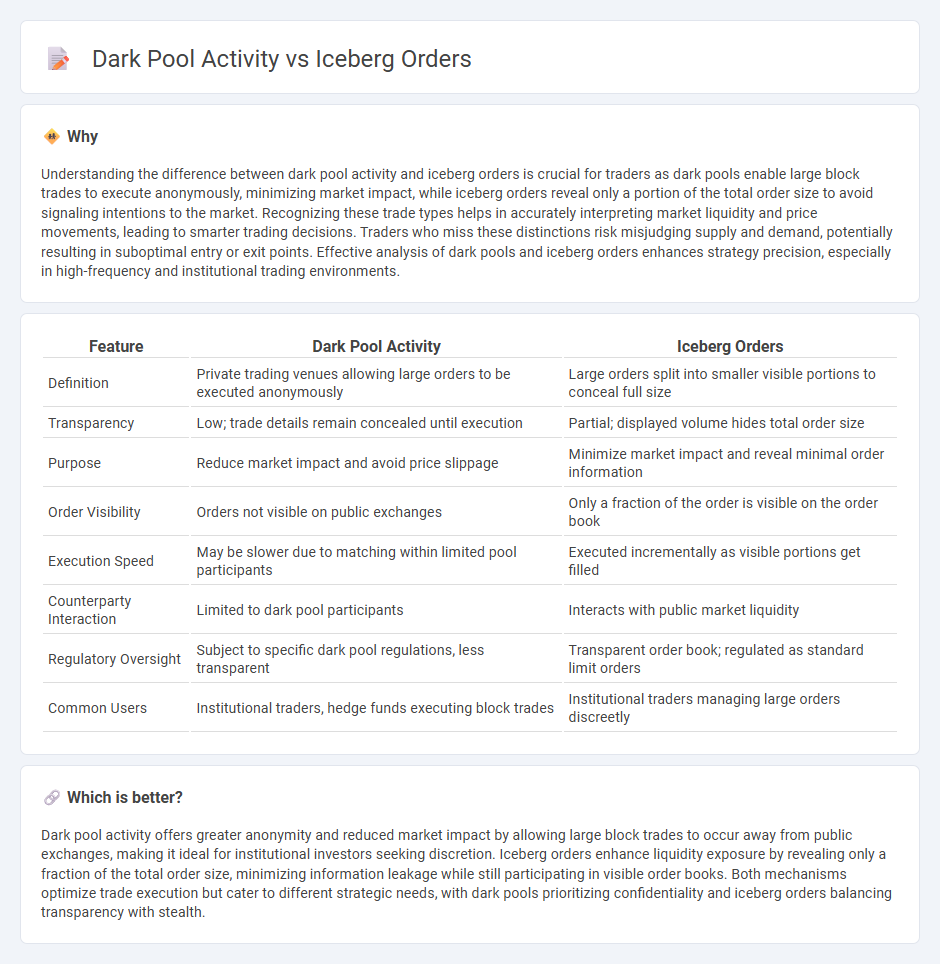 Dark Pool Activity vs Iceberg Orders

Why

Understanding the difference between dark pool activity and iceberg orders is crucial for traders as dark pools enable large block trades to execute anonymously, minimizing market impact, while iceberg orders reveal only a portion of the total order size to avoid signaling intentions to the market. Recognizing these trade types helps in accurately interpreting market liquidity and price movements, leading to smarter trading decisions. Traders who miss these distinctions risk misjudging supply and demand, potentially resulting in suboptimal entry or exit points. Effective analysis of dark pools and iceberg orders enhances strategy precision, especially in high-frequency and institutional trading environments.

| Feature | Dark Pool Activity | Iceberg Orders |
|---|---|---|
| Definition | Private trading venues allowing large orders to be executed anonymously | Large orders split into smaller visible portions to conceal full size |
| Transparency | Low; trade details remain concealed until execution | Partial; displayed volume hides total order size |
| Purpose | Reduce market impact and avoid price slippage | Minimize market impact and reveal minimal order information |
| Order Visibility | Orders not visible on public exchanges | Only a fraction of the order is visible on the order book |
| Execution Speed | May be slower due to matching within limited pool participants | Executed incrementally as visible portions get filled |
| Counterparty Interaction | Limited to dark pool participants | Interacts with public market liquidity |
| Regulatory Oversight | Subject to specific dark pool regulations, less transparent | Transparent order book; regulated as standard limit orders |
| Common Users | Institutional traders, hedge funds executing block trades | Institutional traders managing large orders discreetly |

Which is better?

Dark pool activity offers greater anonymity and reduced market impact by allowing large block trades to occur away from public exchanges, making it ideal for institutional investors seeking discretion. Iceberg orders enhance liquidity exposure by revealing only a fraction of the total order size, minimizing information leakage while still participating in visible order books. Both mechanisms optimize trade execution but cater to different strategic needs, with dark pools prioritizing confidentiality and iceberg orders balancing transparency with stealth.