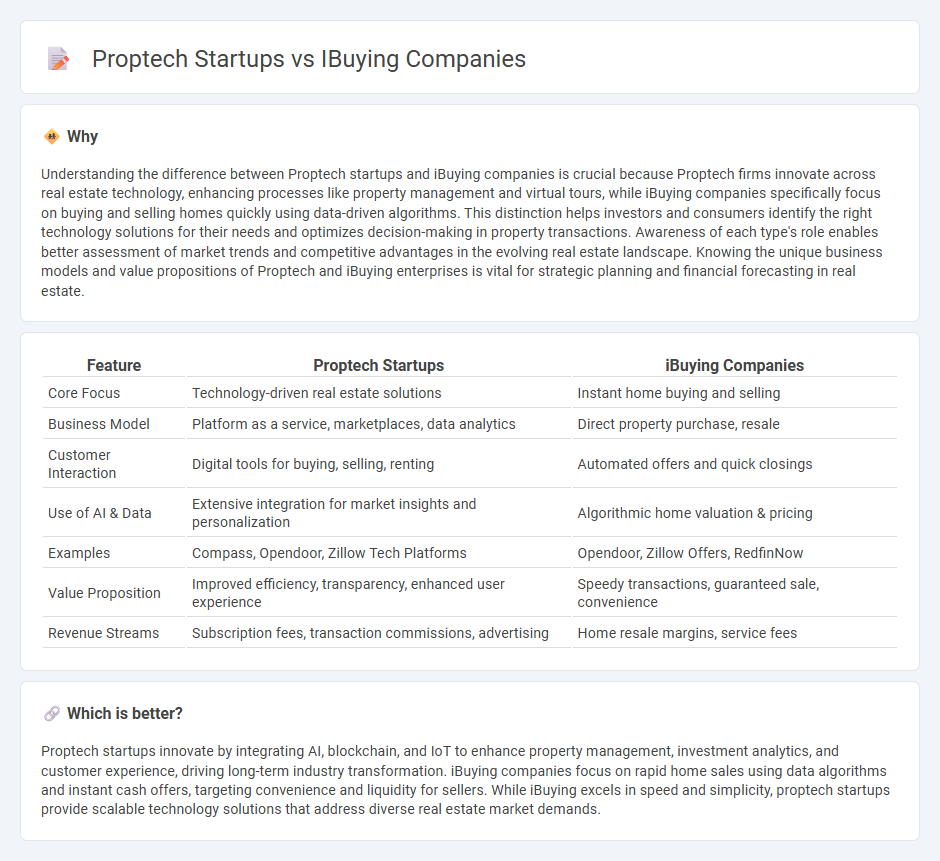 Proptech Startups vs IBuying Companies

Why

Understanding the difference between Proptech startups and iBuying companies is crucial because Proptech firms innovate across real estate technology, enhancing processes like property management and virtual tours, while iBuying companies specifically focus on buying and selling homes quickly using data-driven algorithms. This distinction helps investors and consumers identify the right technology solutions for their needs and optimizes decision-making in property transactions. Awareness of each type's role enables better assessment of market trends and competitive advantages in the evolving real estate landscape. Knowing the unique business models and value propositions of Proptech and iBuying enterprises is vital for strategic planning and financial forecasting in real estate.

| Feature | Proptech Startups | iBuying Companies |
|---|---|---|
| Core Focus | Technology-driven real estate solutions | Instant home buying and selling |
| Business Model | Platform as a service, marketplaces, data analytics | Direct property purchase, resale |
| Customer Interaction | Digital tools for buying, selling, renting | Automated offers and quick closings |
| Use of AI & Data | Extensive integration for market insights and personalization | Algorithmic home valuation & pricing |
| Examples | Compass, Opendoor, Zillow Tech Platforms | Opendoor, Zillow Offers, RedfinNow |
| Value Proposition | Improved efficiency, transparency, enhanced user experience | Speedy transactions, guaranteed sale, convenience |
| Revenue Streams | Subscription fees, transaction commissions, advertising | Home resale margins, service fees |

Which is better?

Proptech startups innovate by integrating AI, blockchain, and IoT to enhance property management, investment analytics, and customer experience, driving long-term industry transformation. iBuying companies focus on rapid home sales using data algorithms and instant cash offers, targeting convenience and liquidity for sellers. While iBuying excels in speed and simplicity, proptech startups provide scalable technology solutions that address diverse real estate market demands.