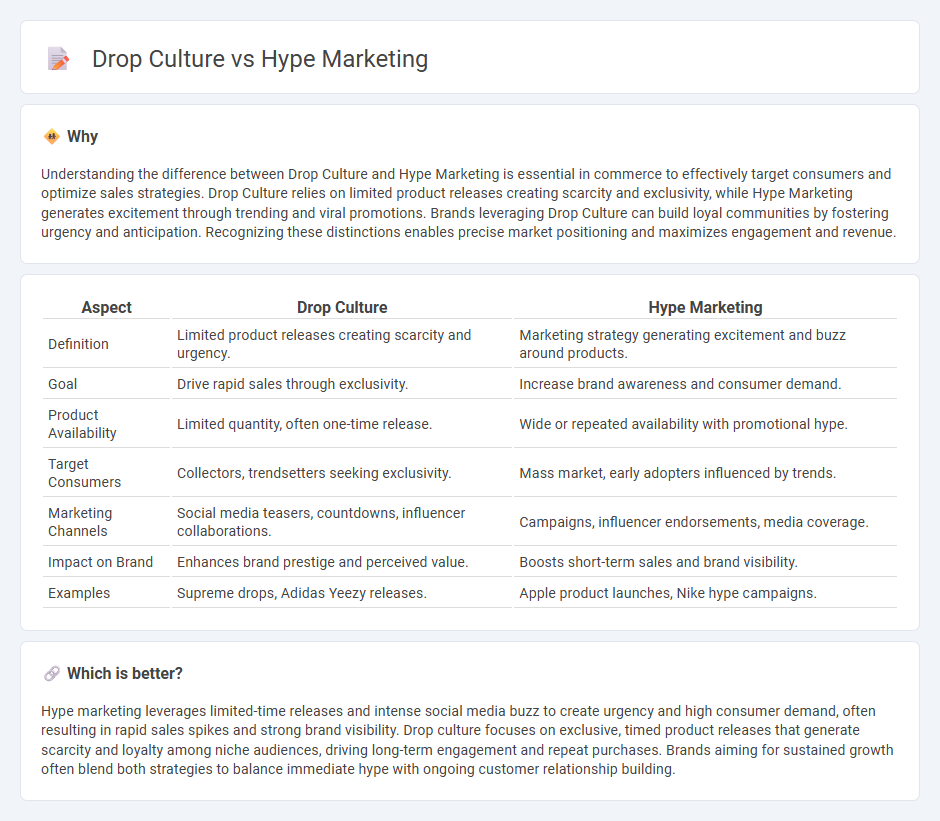 Drop Culture vs Hype Marketing

Why

Understanding the difference between Drop Culture and Hype Marketing is essential in commerce to effectively target consumers and optimize sales strategies. Drop Culture relies on limited product releases creating scarcity and exclusivity, while Hype Marketing generates excitement through trending and viral promotions. Brands leveraging Drop Culture can build loyal communities by fostering urgency and anticipation. Recognizing these distinctions enables precise market positioning and maximizes engagement and revenue.

| Aspect | Drop Culture | Hype Marketing |
|---|---|---|
| Definition | Limited product releases creating scarcity and urgency. | Marketing strategy generating excitement and buzz around products. |
| Goal | Drive rapid sales through exclusivity. | Increase brand awareness and consumer demand. |
| Product Availability | Limited quantity, often one-time release. | Wide or repeated availability with promotional hype. |
| Target Consumers | Collectors, trendsetters seeking exclusivity. | Mass market, early adopters influenced by trends. |
| Marketing Channels | Social media teasers, countdowns, influencer collaborations. | Campaigns, influencer endorsements, media coverage. |
| Impact on Brand | Enhances brand prestige and perceived value. | Boosts short-term sales and brand visibility. |
| Examples | Supreme drops, Adidas Yeezy releases. | Apple product launches, Nike hype campaigns. |

Which is better?

Hype marketing leverages limited-time releases and intense social media buzz to create urgency and high consumer demand, often resulting in rapid sales spikes and strong brand visibility. Drop culture focuses on exclusive, timed product releases that generate scarcity and loyalty among niche audiences, driving long-term engagement and repeat purchases. Brands aiming for sustained growth often blend both strategies to balance immediate hype with ongoing customer relationship building.