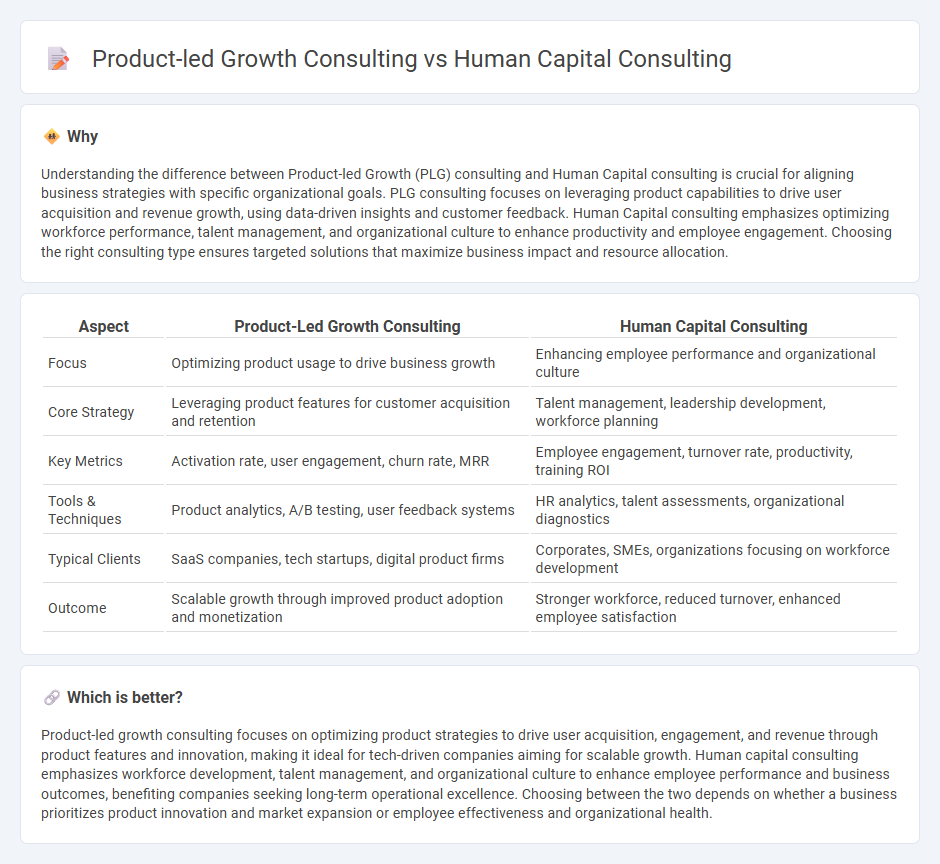 Product-led Growth Consulting vs Human Capital Consulting

Why

Understanding the difference between Product-led Growth (PLG) consulting and Human Capital consulting is crucial for aligning business strategies with specific organizational goals. PLG consulting focuses on leveraging product capabilities to drive user acquisition and revenue growth, using data-driven insights and customer feedback. Human Capital consulting emphasizes optimizing workforce performance, talent management, and organizational culture to enhance productivity and employee engagement. Choosing the right consulting type ensures targeted solutions that maximize business impact and resource allocation.

| Aspect | Product-Led Growth Consulting | Human Capital Consulting |
|---|---|---|
| Focus | Optimizing product usage to drive business growth | Enhancing employee performance and organizational culture |
| Core Strategy | Leveraging product features for customer acquisition and retention | Talent management, leadership development, workforce planning |
| Key Metrics | Activation rate, user engagement, churn rate, MRR | Employee engagement, turnover rate, productivity, training ROI |
| Tools & Techniques | Product analytics, A/B testing, user feedback systems | HR analytics, talent assessments, organizational diagnostics |
| Typical Clients | SaaS companies, tech startups, digital product firms | Corporates, SMEs, organizations focusing on workforce development |
| Outcome | Scalable growth through improved product adoption and monetization | Stronger workforce, reduced turnover, enhanced employee satisfaction |

Which is better?

Product-led growth consulting focuses on optimizing product strategies to drive user acquisition, engagement, and revenue through product features and innovation, making it ideal for tech-driven companies aiming for scalable growth. Human capital consulting emphasizes workforce development, talent management, and organizational culture to enhance employee performance and business outcomes, benefiting companies seeking long-term operational excellence. Choosing between the two depends on whether a business prioritizes product innovation and market expansion or employee effectiveness and organizational health.