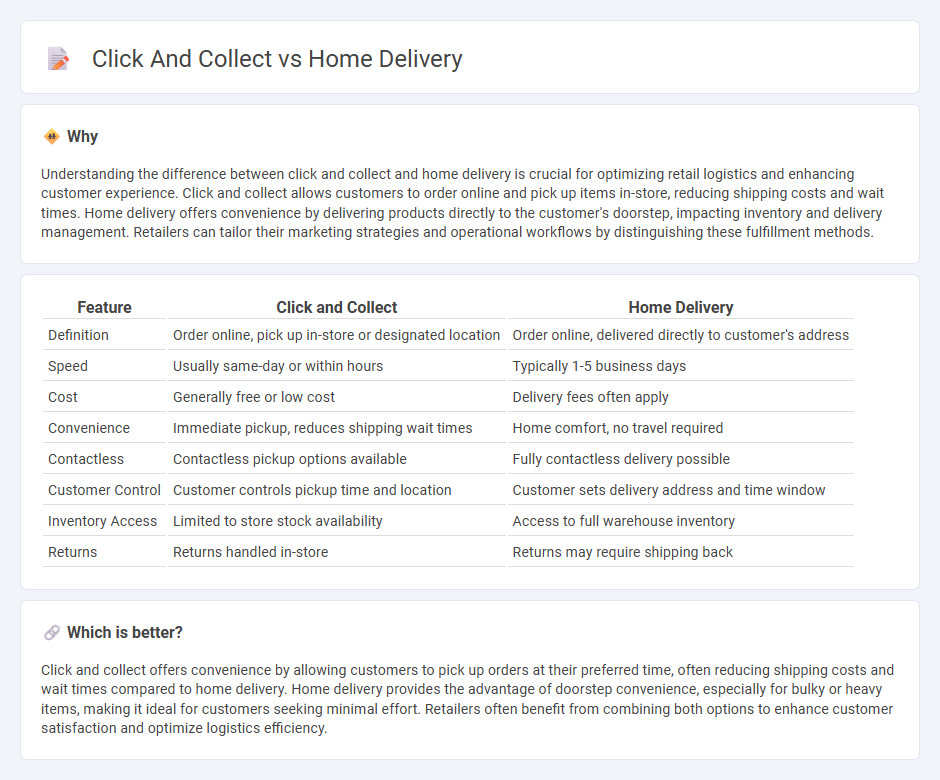 Click And Collect vs Home Delivery

Why

Understanding the difference between click and collect and home delivery is crucial for optimizing retail logistics and enhancing customer experience. Click and collect allows customers to order online and pick up items in-store, reducing shipping costs and wait times. Home delivery offers convenience by delivering products directly to the customer's doorstep, impacting inventory and delivery management. Retailers can tailor their marketing strategies and operational workflows by distinguishing these fulfillment methods.

| Feature | Click and Collect | Home Delivery |
|---|---|---|
| Definition | Order online, pick up in-store or designated location | Order online, delivered directly to customer's address |
| Speed | Usually same-day or within hours | Typically 1-5 business days |
| Cost | Generally free or low cost | Delivery fees often apply |
| Convenience | Immediate pickup, reduces shipping wait times | Home comfort, no travel required |
| Contactless | Contactless pickup options available | Fully contactless delivery possible |
| Customer Control | Customer controls pickup time and location | Customer sets delivery address and time window |
| Inventory Access | Limited to store stock availability | Access to full warehouse inventory |
| Returns | Returns handled in-store | Returns may require shipping back |

Which is better?

Click and collect offers convenience by allowing customers to pick up orders at their preferred time, often reducing shipping costs and wait times compared to home delivery. Home delivery provides the advantage of doorstep convenience, especially for bulky or heavy items, making it ideal for customers seeking minimal effort. Retailers often benefit from combining both options to enhance customer satisfaction and optimize logistics efficiency.