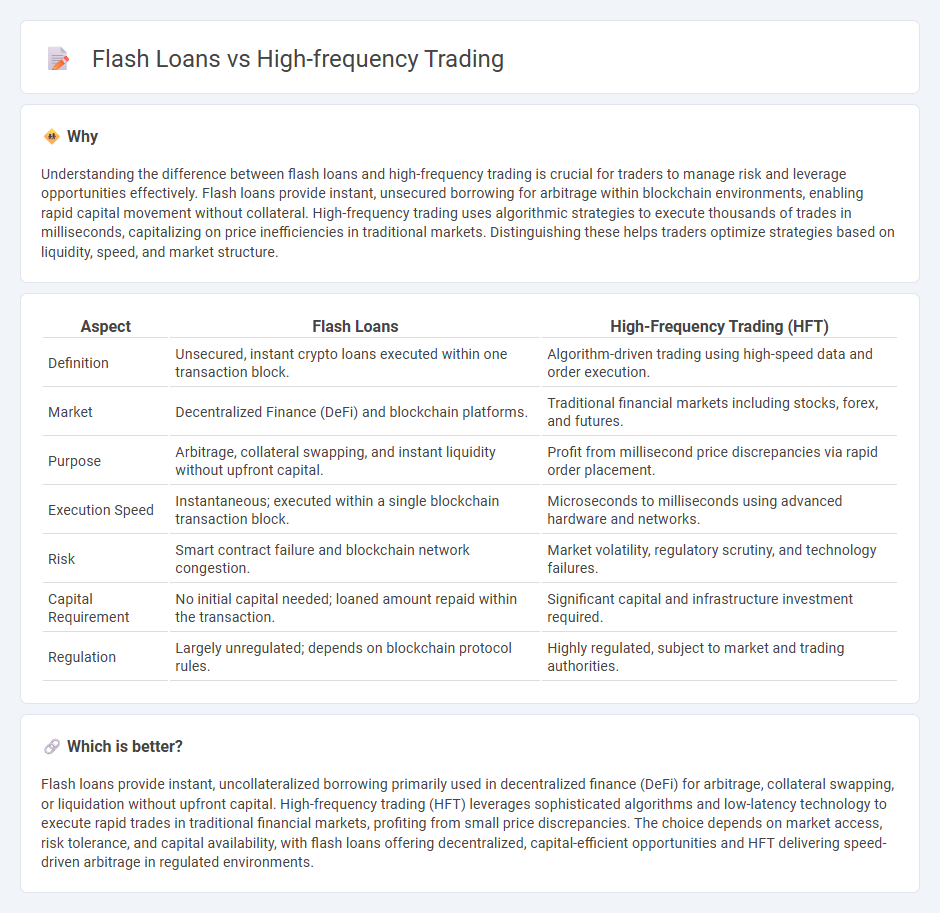 Flash Loans vs High-frequency Trading

Why

Understanding the difference between flash loans and high-frequency trading is crucial for traders to manage risk and leverage opportunities effectively. Flash loans provide instant, unsecured borrowing for arbitrage within blockchain environments, enabling rapid capital movement without collateral. High-frequency trading uses algorithmic strategies to execute thousands of trades in milliseconds, capitalizing on price inefficiencies in traditional markets. Distinguishing these helps traders optimize strategies based on liquidity, speed, and market structure.

| Aspect | Flash Loans | High-Frequency Trading (HFT) |
|---|---|---|
| Definition | Unsecured, instant crypto loans executed within one transaction block. | Algorithm-driven trading using high-speed data and order execution. |
| Market | Decentralized Finance (DeFi) and blockchain platforms. | Traditional financial markets including stocks, forex, and futures. |
| Purpose | Arbitrage, collateral swapping, and instant liquidity without upfront capital. | Profit from millisecond price discrepancies via rapid order placement. |
| Execution Speed | Instantaneous; executed within a single blockchain transaction block. | Microseconds to milliseconds using advanced hardware and networks. |
| Risk | Smart contract failure and blockchain network congestion. | Market volatility, regulatory scrutiny, and technology failures. |
| Capital Requirement | No initial capital needed; loaned amount repaid within the transaction. | Significant capital and infrastructure investment required. |
| Regulation | Largely unregulated; depends on blockchain protocol rules. | Highly regulated, subject to market and trading authorities. |

Which is better?

Flash loans provide instant, uncollateralized borrowing primarily used in decentralized finance (DeFi) for arbitrage, collateral swapping, or liquidation without upfront capital. High-frequency trading (HFT) leverages sophisticated algorithms and low-latency technology to execute rapid trades in traditional financial markets, profiting from small price discrepancies. The choice depends on market access, risk tolerance, and capital availability, with flash loans offering decentralized, capital-efficient opportunities and HFT delivering speed-driven arbitrage in regulated environments.