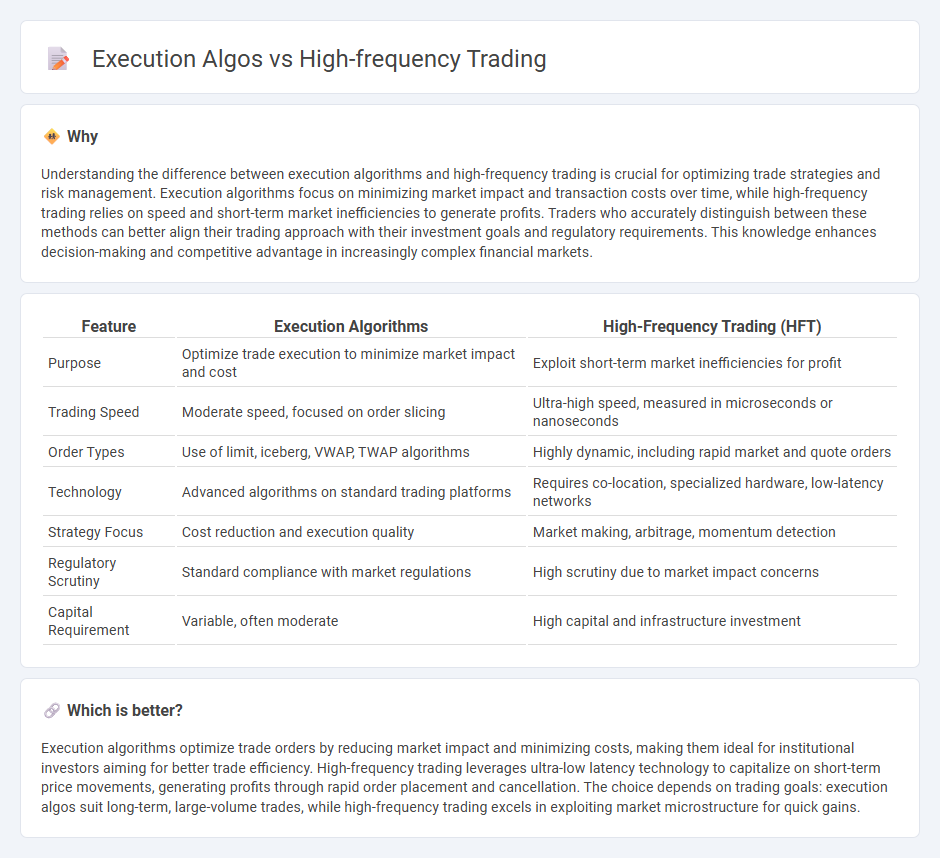 Execution Algos vs High-frequency Trading

Why

Understanding the difference between execution algorithms and high-frequency trading is crucial for optimizing trade strategies and risk management. Execution algorithms focus on minimizing market impact and transaction costs over time, while high-frequency trading relies on speed and short-term market inefficiencies to generate profits. Traders who accurately distinguish between these methods can better align their trading approach with their investment goals and regulatory requirements. This knowledge enhances decision-making and competitive advantage in increasingly complex financial markets.

| Feature | Execution Algorithms | High-Frequency Trading (HFT) |
|---|---|---|
| Purpose | Optimize trade execution to minimize market impact and cost | Exploit short-term market inefficiencies for profit |
| Trading Speed | Moderate speed, focused on order slicing | Ultra-high speed, measured in microseconds or nanoseconds |
| Order Types | Use of limit, iceberg, VWAP, TWAP algorithms | Highly dynamic, including rapid market and quote orders |
| Technology | Advanced algorithms on standard trading platforms | Requires co-location, specialized hardware, low-latency networks |
| Strategy Focus | Cost reduction and execution quality | Market making, arbitrage, momentum detection |
| Regulatory Scrutiny | Standard compliance with market regulations | High scrutiny due to market impact concerns |
| Capital Requirement | Variable, often moderate | High capital and infrastructure investment |

Which is better?

Execution algorithms optimize trade orders by reducing market impact and minimizing costs, making them ideal for institutional investors aiming for better trade efficiency. High-frequency trading leverages ultra-low latency technology to capitalize on short-term price movements, generating profits through rapid order placement and cancellation. The choice depends on trading goals: execution algos suit long-term, large-volume trades, while high-frequency trading excels in exploiting market microstructure for quick gains.