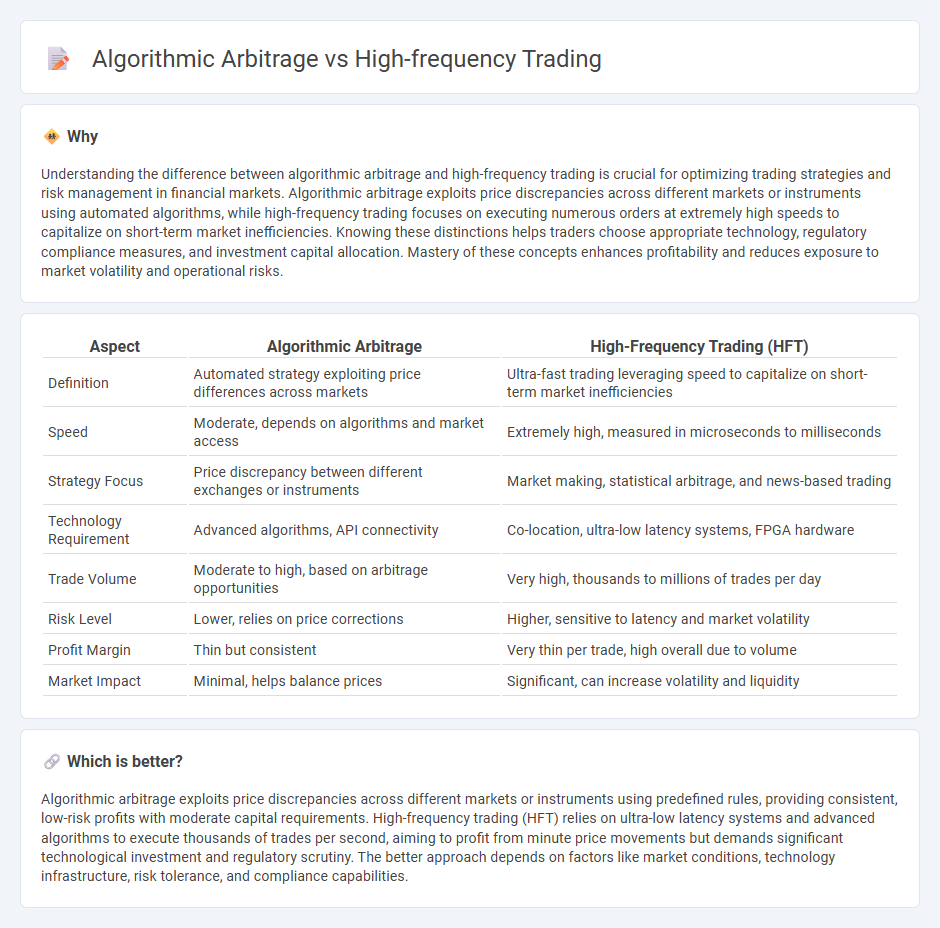 Algorithmic Arbitrage vs High-frequency Trading

Why

Understanding the difference between algorithmic arbitrage and high-frequency trading is crucial for optimizing trading strategies and risk management in financial markets. Algorithmic arbitrage exploits price discrepancies across different markets or instruments using automated algorithms, while high-frequency trading focuses on executing numerous orders at extremely high speeds to capitalize on short-term market inefficiencies. Knowing these distinctions helps traders choose appropriate technology, regulatory compliance measures, and investment capital allocation. Mastery of these concepts enhances profitability and reduces exposure to market volatility and operational risks.

| Aspect | Algorithmic Arbitrage | High-Frequency Trading (HFT) |
|---|---|---|
| Definition | Automated strategy exploiting price differences across markets | Ultra-fast trading leveraging speed to capitalize on short-term market inefficiencies |
| Speed | Moderate, depends on algorithms and market access | Extremely high, measured in microseconds to milliseconds |
| Strategy Focus | Price discrepancy between different exchanges or instruments | Market making, statistical arbitrage, and news-based trading |
| Technology Requirement | Advanced algorithms, API connectivity | Co-location, ultra-low latency systems, FPGA hardware |
| Trade Volume | Moderate to high, based on arbitrage opportunities | Very high, thousands to millions of trades per day |
| Risk Level | Lower, relies on price corrections | Higher, sensitive to latency and market volatility |
| Profit Margin | Thin but consistent | Very thin per trade, high overall due to volume |
| Market Impact | Minimal, helps balance prices | Significant, can increase volatility and liquidity |

Which is better?

Algorithmic arbitrage exploits price discrepancies across different markets or instruments using predefined rules, providing consistent, low-risk profits with moderate capital requirements. High-frequency trading (HFT) relies on ultra-low latency systems and advanced algorithms to execute thousands of trades per second, aiming to profit from minute price movements but demands significant technological investment and regulatory scrutiny. The better approach depends on factors like market conditions, technology infrastructure, risk tolerance, and compliance capabilities.