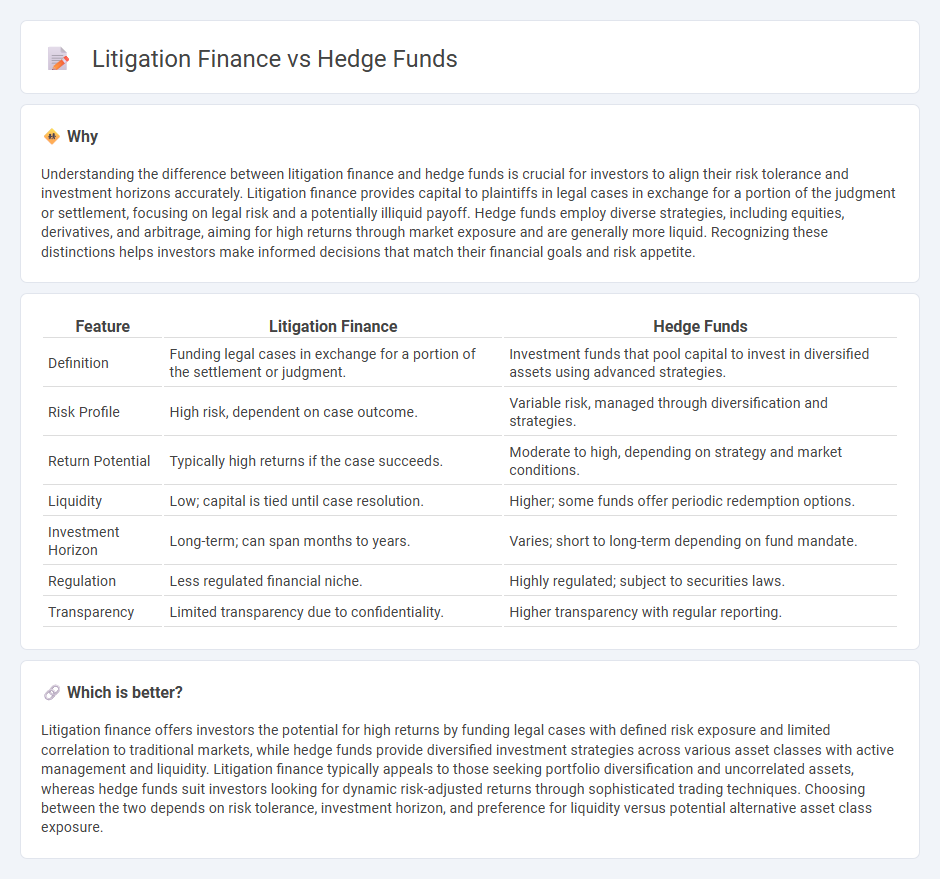 Litigation Finance vs Hedge Funds

Why

Understanding the difference between litigation finance and hedge funds is crucial for investors to align their risk tolerance and investment horizons accurately. Litigation finance provides capital to plaintiffs in legal cases in exchange for a portion of the judgment or settlement, focusing on legal risk and a potentially illiquid payoff. Hedge funds employ diverse strategies, including equities, derivatives, and arbitrage, aiming for high returns through market exposure and are generally more liquid. Recognizing these distinctions helps investors make informed decisions that match their financial goals and risk appetite.

| Feature | Litigation Finance | Hedge Funds |
|---|---|---|
| Definition | Funding legal cases in exchange for a portion of the settlement or judgment. | Investment funds that pool capital to invest in diversified assets using advanced strategies. |
| Risk Profile | High risk, dependent on case outcome. | Variable risk, managed through diversification and strategies. |
| Return Potential | Typically high returns if the case succeeds. | Moderate to high, depending on strategy and market conditions. |
| Liquidity | Low; capital is tied until case resolution. | Higher; some funds offer periodic redemption options. |
| Investment Horizon | Long-term; can span months to years. | Varies; short to long-term depending on fund mandate. |
| Regulation | Less regulated financial niche. | Highly regulated; subject to securities laws. |
| Transparency | Limited transparency due to confidentiality. | Higher transparency with regular reporting. |

Which is better?

Litigation finance offers investors the potential for high returns by funding legal cases with defined risk exposure and limited correlation to traditional markets, while hedge funds provide diversified investment strategies across various asset classes with active management and liquidity. Litigation finance typically appeals to those seeking portfolio diversification and uncorrelated assets, whereas hedge funds suit investors looking for dynamic risk-adjusted returns through sophisticated trading techniques. Choosing between the two depends on risk tolerance, investment horizon, and preference for liquidity versus potential alternative asset class exposure.