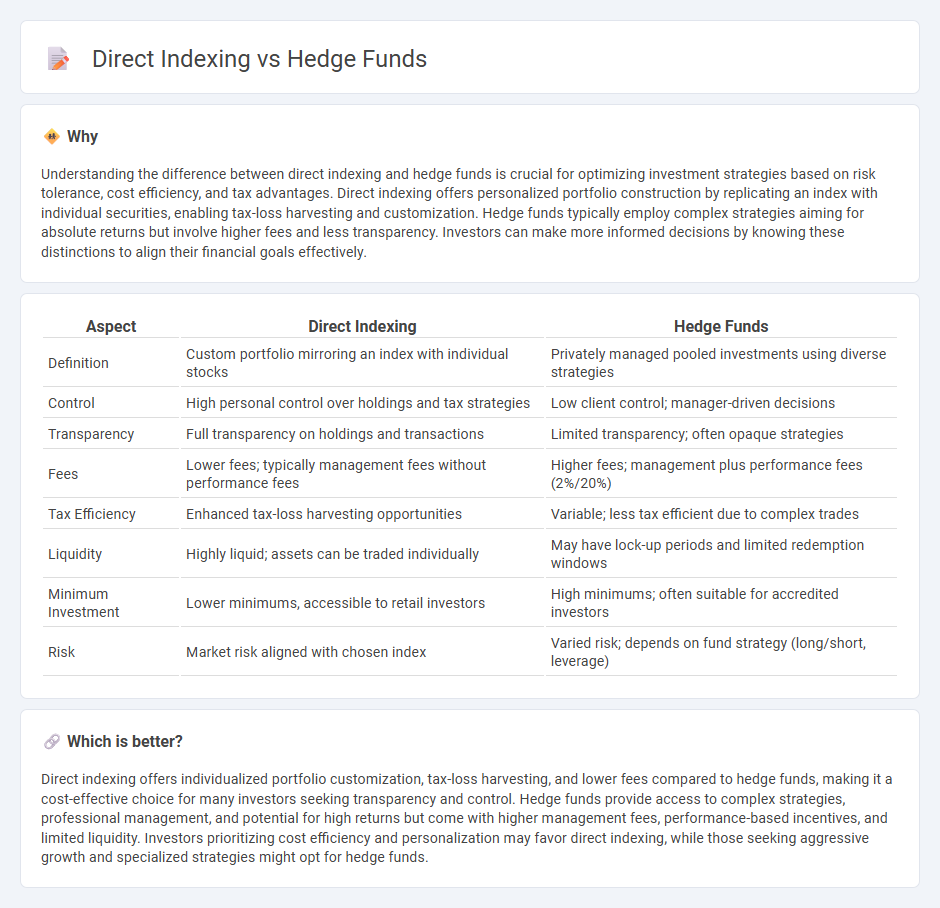 Direct Indexing vs Hedge Funds

Why

Understanding the difference between direct indexing and hedge funds is crucial for optimizing investment strategies based on risk tolerance, cost efficiency, and tax advantages. Direct indexing offers personalized portfolio construction by replicating an index with individual securities, enabling tax-loss harvesting and customization. Hedge funds typically employ complex strategies aiming for absolute returns but involve higher fees and less transparency. Investors can make more informed decisions by knowing these distinctions to align their financial goals effectively.

| Aspect | Direct Indexing | Hedge Funds |
|---|---|---|
| Definition | Custom portfolio mirroring an index with individual stocks | Privately managed pooled investments using diverse strategies |
| Control | High personal control over holdings and tax strategies | Low client control; manager-driven decisions |
| Transparency | Full transparency on holdings and transactions | Limited transparency; often opaque strategies |
| Fees | Lower fees; typically management fees without performance fees | Higher fees; management plus performance fees (2%/20%) |
| Tax Efficiency | Enhanced tax-loss harvesting opportunities | Variable; less tax efficient due to complex trades |
| Liquidity | Highly liquid; assets can be traded individually | May have lock-up periods and limited redemption windows |
| Minimum Investment | Lower minimums, accessible to retail investors | High minimums; often suitable for accredited investors |
| Risk | Market risk aligned with chosen index | Varied risk; depends on fund strategy (long/short, leverage) |

Which is better?

Direct indexing offers individualized portfolio customization, tax-loss harvesting, and lower fees compared to hedge funds, making it a cost-effective choice for many investors seeking transparency and control. Hedge funds provide access to complex strategies, professional management, and potential for high returns but come with higher management fees, performance-based incentives, and limited liquidity. Investors prioritizing cost efficiency and personalization may favor direct indexing, while those seeking aggressive growth and specialized strategies might opt for hedge funds.