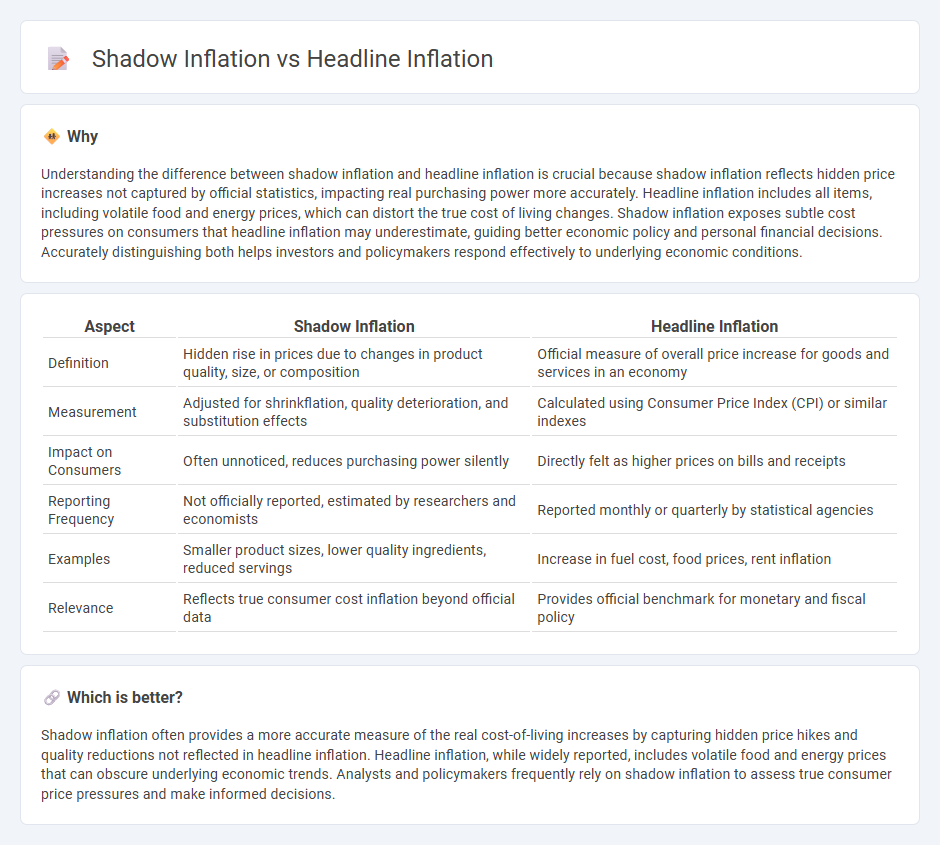 Shadow Inflation vs Headline Inflation

Why

Understanding the difference between shadow inflation and headline inflation is crucial because shadow inflation reflects hidden price increases not captured by official statistics, impacting real purchasing power more accurately. Headline inflation includes all items, including volatile food and energy prices, which can distort the true cost of living changes. Shadow inflation exposes subtle cost pressures on consumers that headline inflation may underestimate, guiding better economic policy and personal financial decisions. Accurately distinguishing both helps investors and policymakers respond effectively to underlying economic conditions.

| Aspect | Shadow Inflation | Headline Inflation |
|---|---|---|
| Definition | Hidden rise in prices due to changes in product quality, size, or composition | Official measure of overall price increase for goods and services in an economy |
| Measurement | Adjusted for shrinkflation, quality deterioration, and substitution effects | Calculated using Consumer Price Index (CPI) or similar indexes |
| Impact on Consumers | Often unnoticed, reduces purchasing power silently | Directly felt as higher prices on bills and receipts |
| Reporting Frequency | Not officially reported, estimated by researchers and economists | Reported monthly or quarterly by statistical agencies |
| Examples | Smaller product sizes, lower quality ingredients, reduced servings | Increase in fuel cost, food prices, rent inflation |
| Relevance | Reflects true consumer cost inflation beyond official data | Provides official benchmark for monetary and fiscal policy |

Which is better?

Shadow inflation often provides a more accurate measure of the real cost-of-living increases by capturing hidden price hikes and quality reductions not reflected in headline inflation. Headline inflation, while widely reported, includes volatile food and energy prices that can obscure underlying economic trends. Analysts and policymakers frequently rely on shadow inflation to assess true consumer price pressures and make informed decisions.