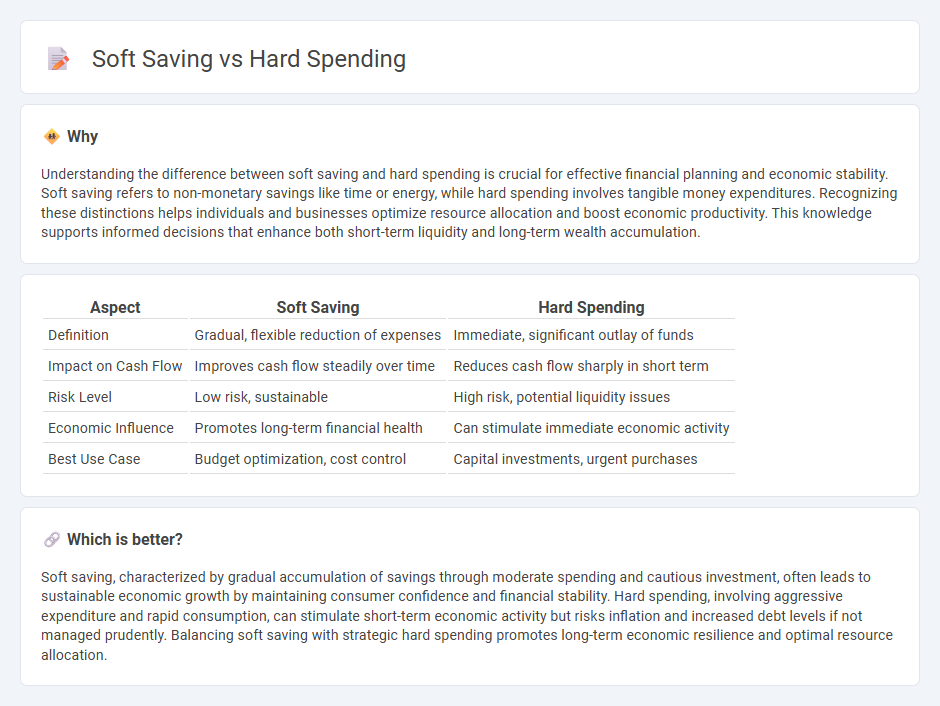 Soft Saving vs Hard Spending

Why

Understanding the difference between soft saving and hard spending is crucial for effective financial planning and economic stability. Soft saving refers to non-monetary savings like time or energy, while hard spending involves tangible money expenditures. Recognizing these distinctions helps individuals and businesses optimize resource allocation and boost economic productivity. This knowledge supports informed decisions that enhance both short-term liquidity and long-term wealth accumulation.

| Aspect | Soft Saving | Hard Spending |
|---|---|---|
| Definition | Gradual, flexible reduction of expenses | Immediate, significant outlay of funds |
| Impact on Cash Flow | Improves cash flow steadily over time | Reduces cash flow sharply in short term |
| Risk Level | Low risk, sustainable | High risk, potential liquidity issues |
| Economic Influence | Promotes long-term financial health | Can stimulate immediate economic activity |
| Best Use Case | Budget optimization, cost control | Capital investments, urgent purchases |

Which is better?

Soft saving, characterized by gradual accumulation of savings through moderate spending and cautious investment, often leads to sustainable economic growth by maintaining consumer confidence and financial stability. Hard spending, involving aggressive expenditure and rapid consumption, can stimulate short-term economic activity but risks inflation and increased debt levels if not managed prudently. Balancing soft saving with strategic hard spending promotes long-term economic resilience and optimal resource allocation.