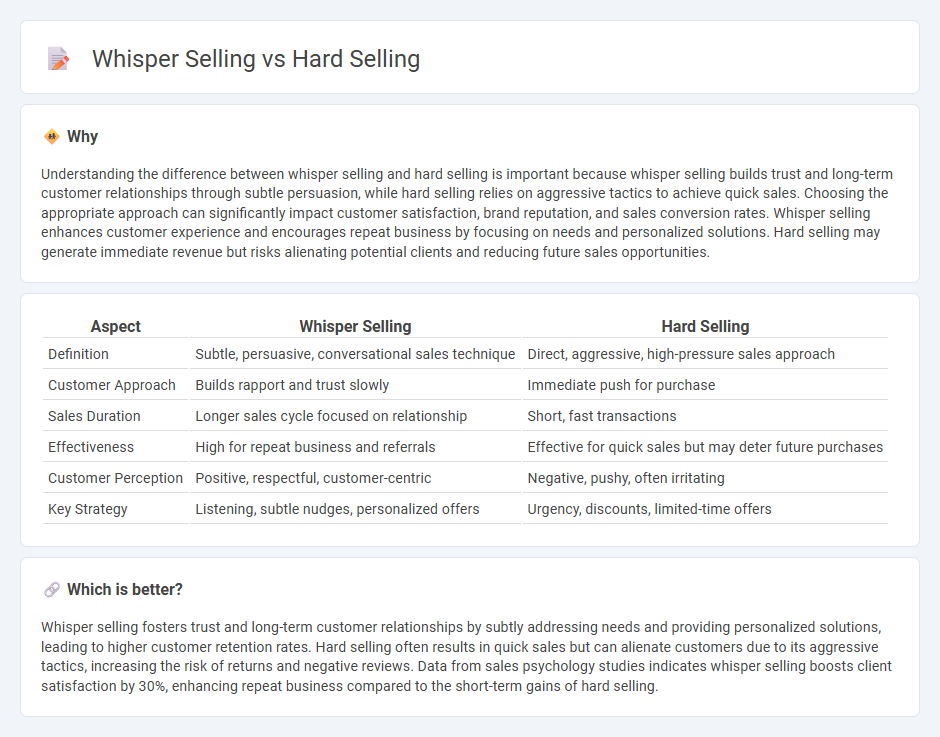 Whisper Selling vs Hard Selling

Why

Understanding the difference between whisper selling and hard selling is important because whisper selling builds trust and long-term customer relationships through subtle persuasion, while hard selling relies on aggressive tactics to achieve quick sales. Choosing the appropriate approach can significantly impact customer satisfaction, brand reputation, and sales conversion rates. Whisper selling enhances customer experience and encourages repeat business by focusing on needs and personalized solutions. Hard selling may generate immediate revenue but risks alienating potential clients and reducing future sales opportunities.

| Aspect | Whisper Selling | Hard Selling |
|---|---|---|
| Definition | Subtle, persuasive, conversational sales technique | Direct, aggressive, high-pressure sales approach |
| Customer Approach | Builds rapport and trust slowly | Immediate push for purchase |
| Sales Duration | Longer sales cycle focused on relationship | Short, fast transactions |
| Effectiveness | High for repeat business and referrals | Effective for quick sales but may deter future purchases |
| Customer Perception | Positive, respectful, customer-centric | Negative, pushy, often irritating |
| Key Strategy | Listening, subtle nudges, personalized offers | Urgency, discounts, limited-time offers |

Which is better?

Whisper selling fosters trust and long-term customer relationships by subtly addressing needs and providing personalized solutions, leading to higher customer retention rates. Hard selling often results in quick sales but can alienate customers due to its aggressive tactics, increasing the risk of returns and negative reviews. Data from sales psychology studies indicates whisper selling boosts client satisfaction by 30%, enhancing repeat business compared to the short-term gains of hard selling.