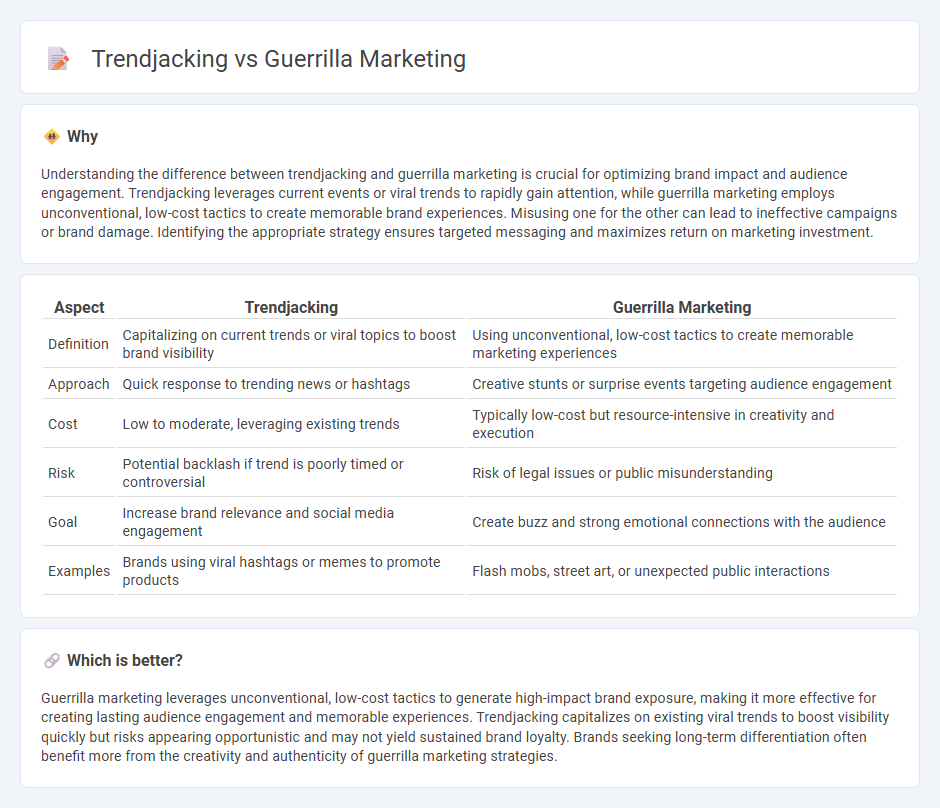 Trendjacking vs Guerrilla Marketing

Why

Understanding the difference between trendjacking and guerrilla marketing is crucial for optimizing brand impact and audience engagement. Trendjacking leverages current events or viral trends to rapidly gain attention, while guerrilla marketing employs unconventional, low-cost tactics to create memorable brand experiences. Misusing one for the other can lead to ineffective campaigns or brand damage. Identifying the appropriate strategy ensures targeted messaging and maximizes return on marketing investment.

| Aspect | Trendjacking | Guerrilla Marketing |
|---|---|---|
| Definition | Capitalizing on current trends or viral topics to boost brand visibility | Using unconventional, low-cost tactics to create memorable marketing experiences |
| Approach | Quick response to trending news or hashtags | Creative stunts or surprise events targeting audience engagement |
| Cost | Low to moderate, leveraging existing trends | Typically low-cost but resource-intensive in creativity and execution |
| Risk | Potential backlash if trend is poorly timed or controversial | Risk of legal issues or public misunderstanding |
| Goal | Increase brand relevance and social media engagement | Create buzz and strong emotional connections with the audience |
| Examples | Brands using viral hashtags or memes to promote products | Flash mobs, street art, or unexpected public interactions |

Which is better?

Guerrilla marketing leverages unconventional, low-cost tactics to generate high-impact brand exposure, making it more effective for creating lasting audience engagement and memorable experiences. Trendjacking capitalizes on existing viral trends to boost visibility quickly but risks appearing opportunistic and may not yield sustained brand loyalty. Brands seeking long-term differentiation often benefit more from the creativity and authenticity of guerrilla marketing strategies.